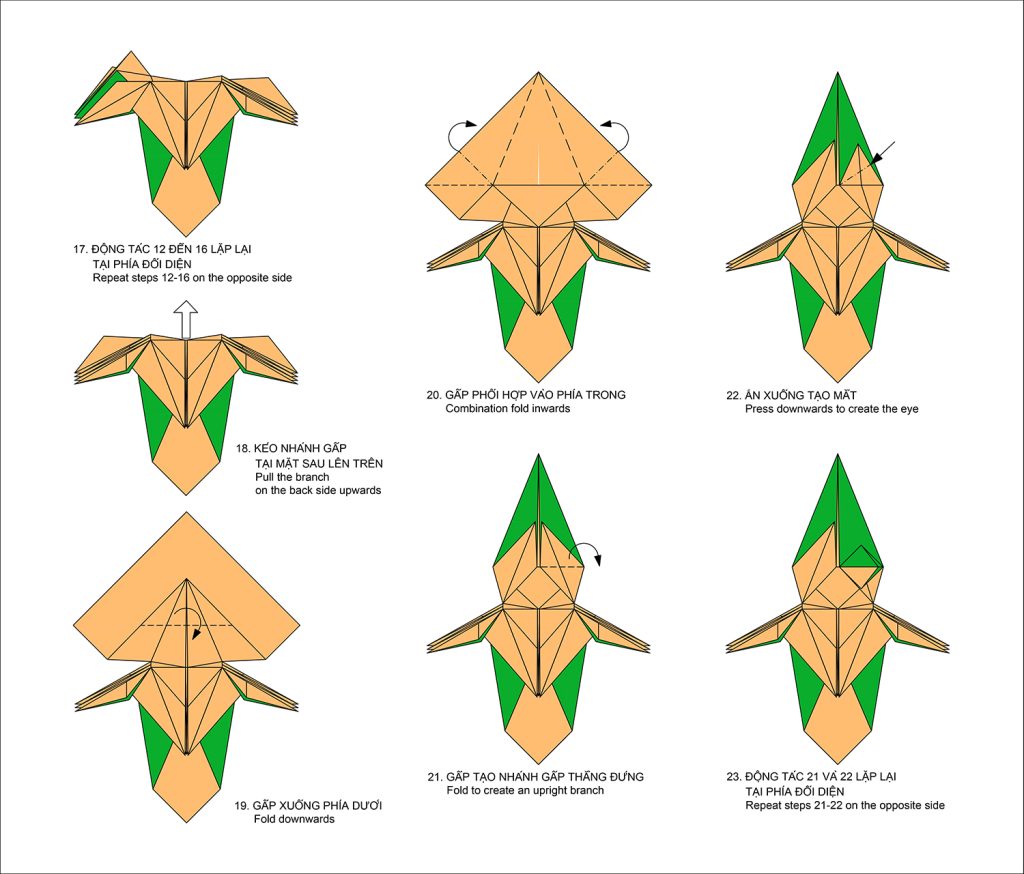 17. ĐỘNG TÁC 12 ĐẾN 16 LẶP LẠI
TẠI PHÍA ĐỐI DIỆN
Repeat steps 12-16 on the opposite side

18. KÉO NHÁNH GẤP
TẠI MẶT SAU LÊN TRÊN
Pull the branch
on the back side upwards

19. GẤP XUỐNG PHÍA DƯỚI
Fold downwards

20. GẤP PHỐI HỢP VÀO PHÍA TRONG
Combination fold inwards

21. GẤP TẠO NHÁNH GẤP THẲNG ĐỨNG
Fold to create an upright branch

22. ẤN XUỐNG TẠO MẮT
Press downwards to create the eye

23. ĐỘNG TÁC 21 VÀ 22 LẶP LẠI
TẠI PHÍA ĐỐI DIỆN
Repeat steps 21-22 on the opposite side