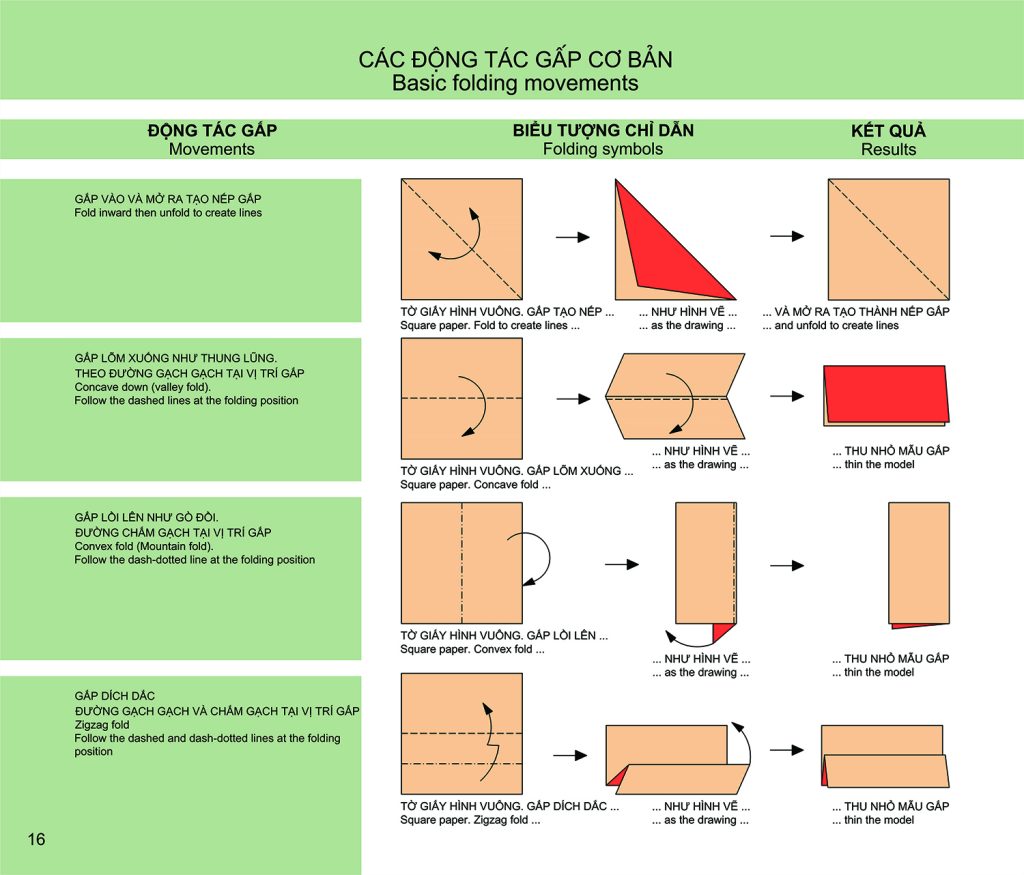 CÁC ĐỘNG TÁC GẤP CƠ BẢN
Basic folding movements

ĐỘNG TÁC GẤP
Movements

BIỂU TƯỢNG CHỈ DẪN
Folding symbols

KẾT QUẢ
Results

GẤP VÀO VÀ MỞ RA TẠO NẾP GẤP
Fold inward then unfold to create lines

TỜ GIẤY HÌNH VUÔNG. GẤP TẠO NẾP ...
Square paper. Fold to create lines ...

... NHƯ HÌNH VẼ ...
... as the drawing ...

... VÀ MỞ RA TẠO THÀNH NẾP GẤP
... and unfold to create lines

GẤP LÕM XUỐNG NHƯ THUNG LŨNG.
THEO ĐƯỜNG GẠCH GẠCH TẠI VỊ TRÍ GẤP
Concave down (valley fold).
Follow the dashed lines at the folding position

TỜ GIẤY HÌNH VUÔNG. GẤP LÕM XUỐNG ...
Square paper. Concave fold ...

... NHƯ HÌNH VẼ ...
... as the drawing ...

... THU NHỎ MẪU GẤP
... thin the model

GẤP LỒI LÊN NHƯ GÒ ĐỒI.
ĐƯỜNG CHẤM GẠCH TẠI VỊ TRÍ GẤP
Convex fold (Mountain fold).
Follow the dash-dotted line at the folding position

TỜ GIẤY HÌNH VUÔNG. GẤP LỒI LÊN ...
Square paper. Convex fold ...

... NHƯ HÌNH VẼ ...
... as the drawing ...

... THU NHỎ MẪU GẤP
... thin the model

GẤP DÍCH DẮC
ĐƯỜNG GẠCH GẠCH VÀ CHẤM GẠCH TẠI VỊ TRÍ GẤP
Zigzag fold
Follow the dashed and dash-dotted lines at the folding position

TỜ GIẤY HÌNH VUÔNG. GẤP DÍCH DẮC ...
Square paper. Zigzag fold ...

... NHƯ HÌNH VẼ ...
... as the drawing ...

... THU NHỎ MẪU GẤP
... thin the model

16