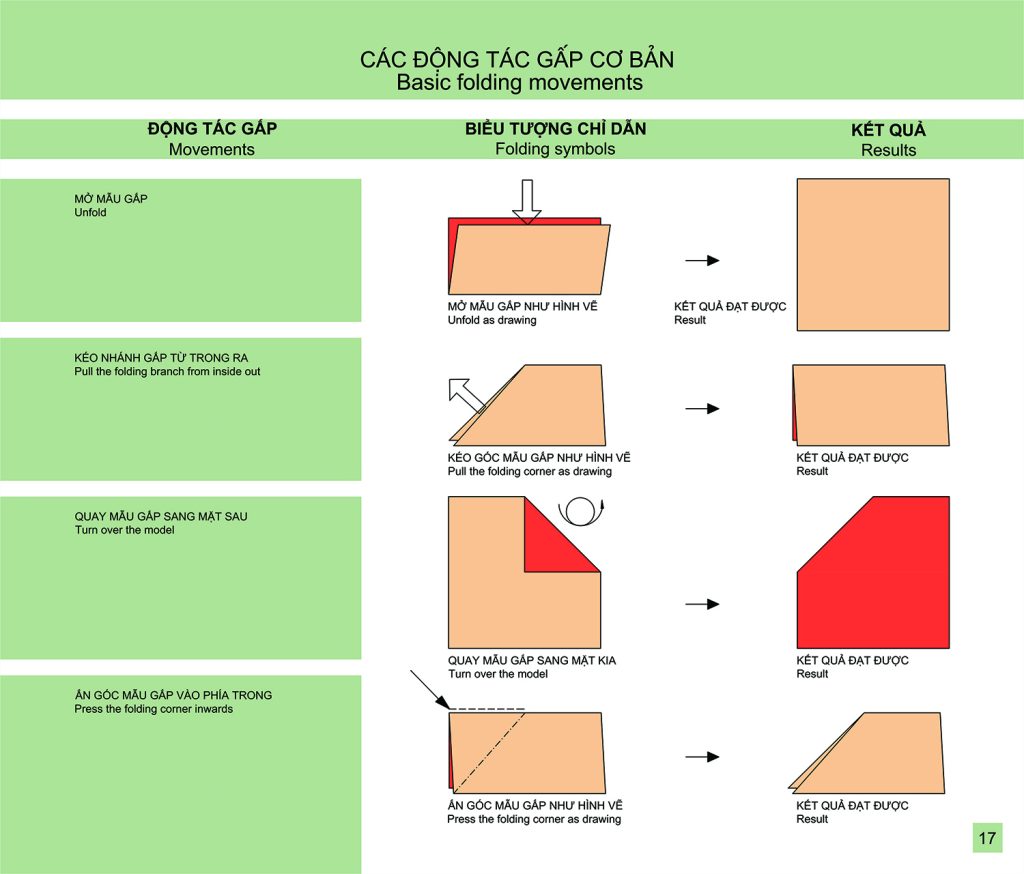 CÁC ĐỘNG TÁC GẤP CƠ BẢN
Basic folding movements

ĐỘNG TÁC GẤP
Movements

BIỂU TƯỢNG CHỈ DẪN
Folding symbols

KẾT QUẢ
Results

MỞ MẪU GẤP
Unfold

MỞ MẪU GẤP NHƯ HÌNH VẼ
Unfold as drawing

KẾT QUẢ ĐẠT ĐƯỢC
Result

KÉO NHÁNH GẤP TỪ TRONG RA
Pull the folding branch from inside out

KÉO GÓC MẪU GẤP NHƯ HÌNH VẼ
Pull the folding corner as drawing

KẾT QUẢ ĐẠT ĐƯỢC
Result

QUAY MẪU GẤP SANG MẶT SAU
Turn over the model

QUAY MẪU GẤP SANG MẶT KIA
Turn over the model

KẾT QUẢ ĐẠT ĐƯỢC
Result

ẤN GÓC MẪU GẤP VÀO PHÍA TRONG
Press the folding corner inwards

ẤN GÓC MẪU GẤP NHƯ HÌNH VẼ
Press the folding corner as drawing

KẾT QUẢ ĐẠT ĐƯỢC
Result

17