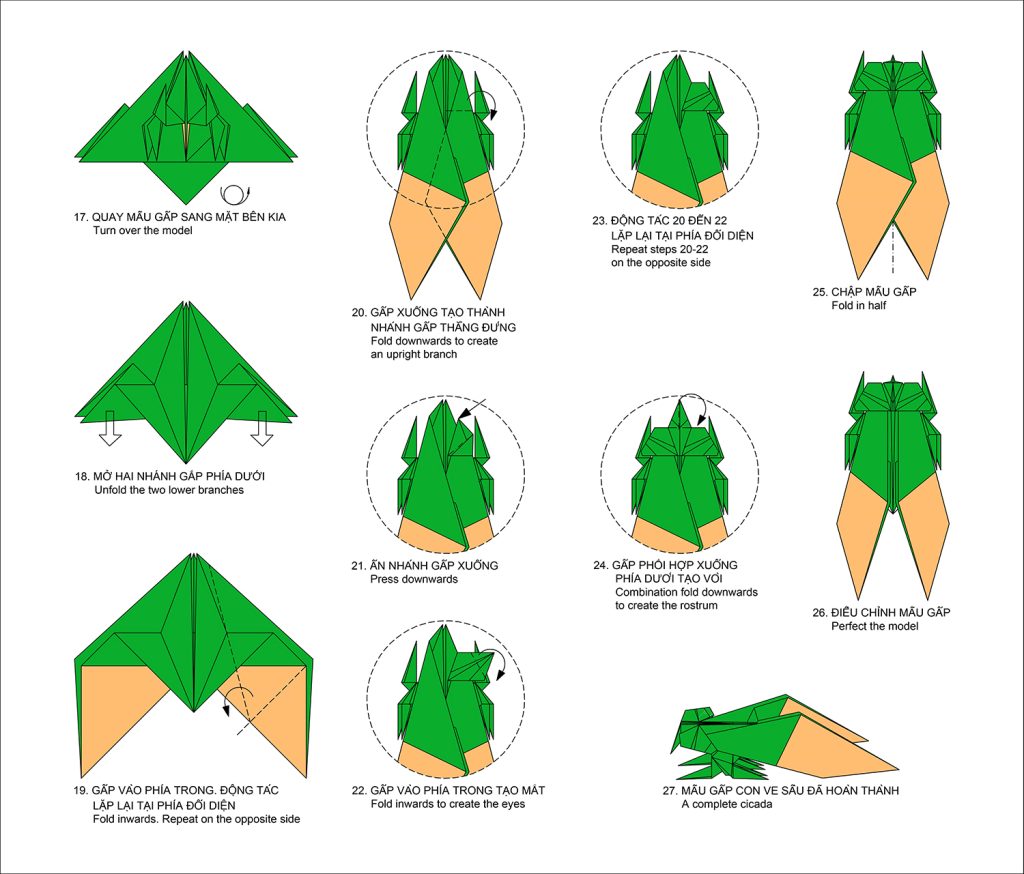 17. QUAY MẪU GẤP SANG MẶT BÊN KIA
Turn over the model

18. MỞ HAI NHÁNH GẤP PHÍA DƯỚI
Unfold the two lower branches

19. GẤP VÀO PHÍA TRONG. ĐỘNG TÁC LẶP LẠI TẠI PHÍA ĐỐI DIỆN
Fold inwards. Repeat on the opposite side

20. GẤP XUỐNG TẠO THÀNH NHÁNH GẤP THẲNG ĐỨNG
Fold downwards to create an upright branch

21. ẤN NHÁNH GẤP XUỐNG
Press downwards

22. GẤP VÀO PHÍA TRONG TẠO MẮT
Fold inwards to create the eyes

23. ĐỘNG TÁC 20 ĐẾN 22 LẶP LẠI TẠI PHÍA ĐỐI DIỆN
Repeat steps 20-22 on the opposite side

24. GẤP PHỐI HỢP XUỐNG PHÍA DƯỚI TẠO VÒI
Combination fold downwards to create the rostrum

25. CHẬP MẪU GẤP
Fold in half

26. ĐIỀU CHỈNH MẪU GẤP
Perfect the model

27. MẪU GẤP CON VE SẦU ĐÃ HOÀN THÀNH
A complete cicada