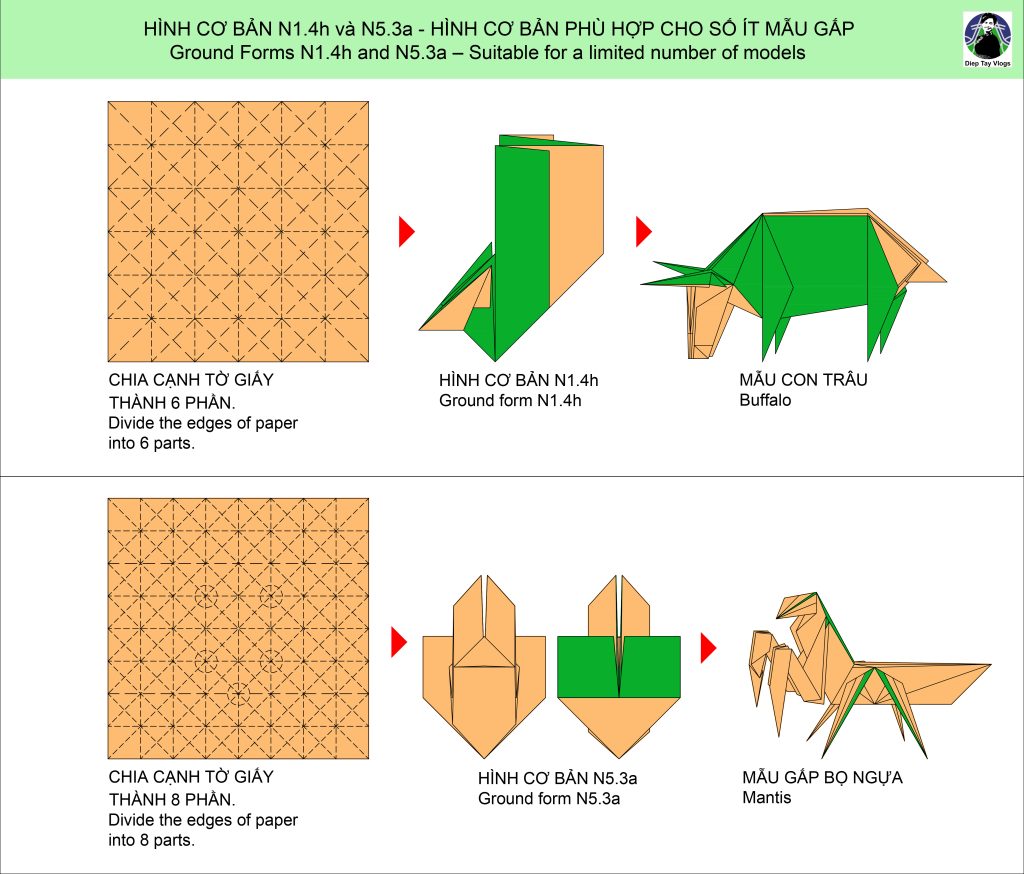 HÌNH CƠ BẢN N1.4h và N5.3a - HÌNH CƠ BẢN PHÙ HỢP CHO SỐ ÍT MẪU GẤP
Ground Forms N1.4h and N5.3a – Suitable for a limited number of models

Diep Tay Vlogs

CHIA CẠNH TỜ GIẤY THÀNH 6 PHẦN.
Divide the edges of paper into 6 parts.

HÌNH CƠ BẢN N1.4h
Ground form N1.4h

MẪU CON TRÂU
Buffalo

CHIA CẠNH TỜ GIẤY THÀNH 8 PHẦN.
Divide the edges of paper into 8 parts.

HÌNH CƠ BẢN N5.3a
Ground form N5.3a

MẪU GẤP BỌ NGỰA
Mantis