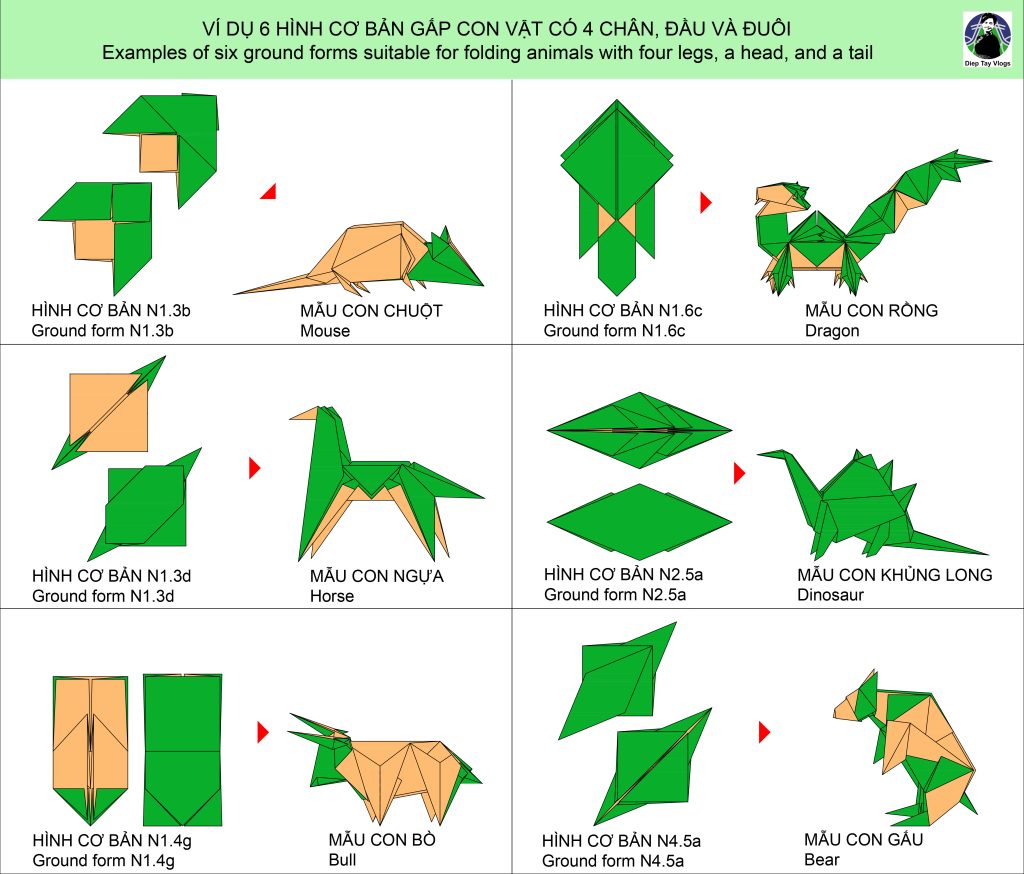 VÍ DỤ 6 HÌNH CƠ BẢN GẤP CON VẬT CÓ 4 CHÂN, ĐẦU VÀ ĐUÔI
Examples of six ground forms suitable for folding animals with four legs, a head, and a tail

Diep Tay Vlogs

HÌNH CƠ BẢN N1.3b
Ground form N1.3b

MẪU CON CHUỘT
Mouse

HÌNH CƠ BẢN N1.6c
Ground form N1.6c

MẪU CON RỒNG
Dragon

HÌNH CƠ BẢN N1.3d
Ground form N1.3d

MẪU CON NGỰA
Horse

HÌNH CƠ BẢN N2.5a
Ground form N2.5a

MẪU CON KHỦNG LONG
Dinosaur

HÌNH CƠ BẢN N1.4g
Ground form N1.4g

MẪU CON BÒ
Bull

HÌNH CƠ BẢN N4.5a
Ground form N4.5a

MẪU CON GẤU
Bear