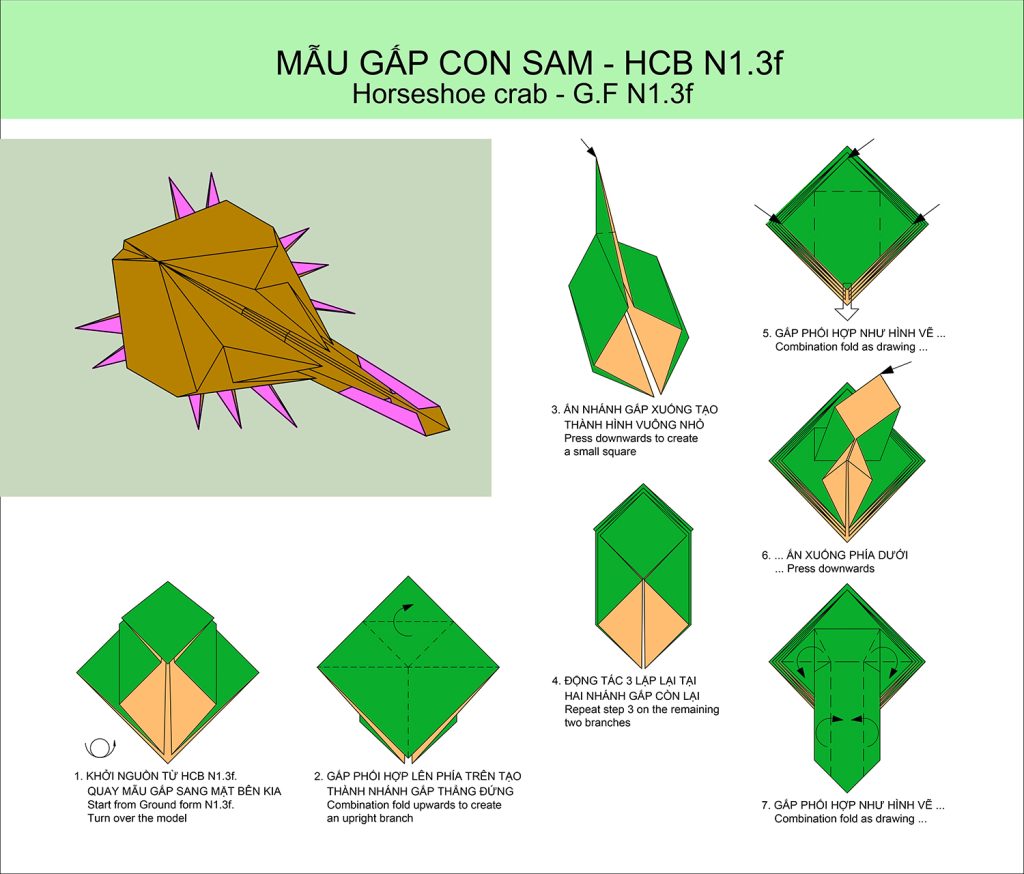 MẪU GẤP CON SAM - HCB N1.3f
Horseshoe crab - G.F N1.3f

1. KHỞI NGUỒN TỪ HCB N1.3f.
QUAY MẪU GẤP SANG MẶT BÊN KIA
Start from Ground form N1.3f.
Turn over the model

2. GẤP PHỐI HỢP LÊN PHÍA TRÊN TẠO THÀNH NHÁNH GẤP THẲNG ĐỨNG
Combination fold upwards to create an upright branch

3. ẤN NHÁNH GẤP XUỐNG TẠO THÀNH HÌNH VUÔNG NHỎ
Press downwards to create a small square

4. ĐỘNG TÁC 3 LẶP LẠI TẠI HAI NHÁNH GẤP CÒN LẠI
Repeat step 3 on the remaining two branches

5. GẤP PHỐI HỢP NHƯ HÌNH VẼ ...
Combination fold as drawing ...

6. ... ẤN XUỐNG PHÍA DƯỚI
... Press downwards

7. GẤP PHỐI HỢP NHƯ HÌNH VẼ ...
Combination fold as drawing ...