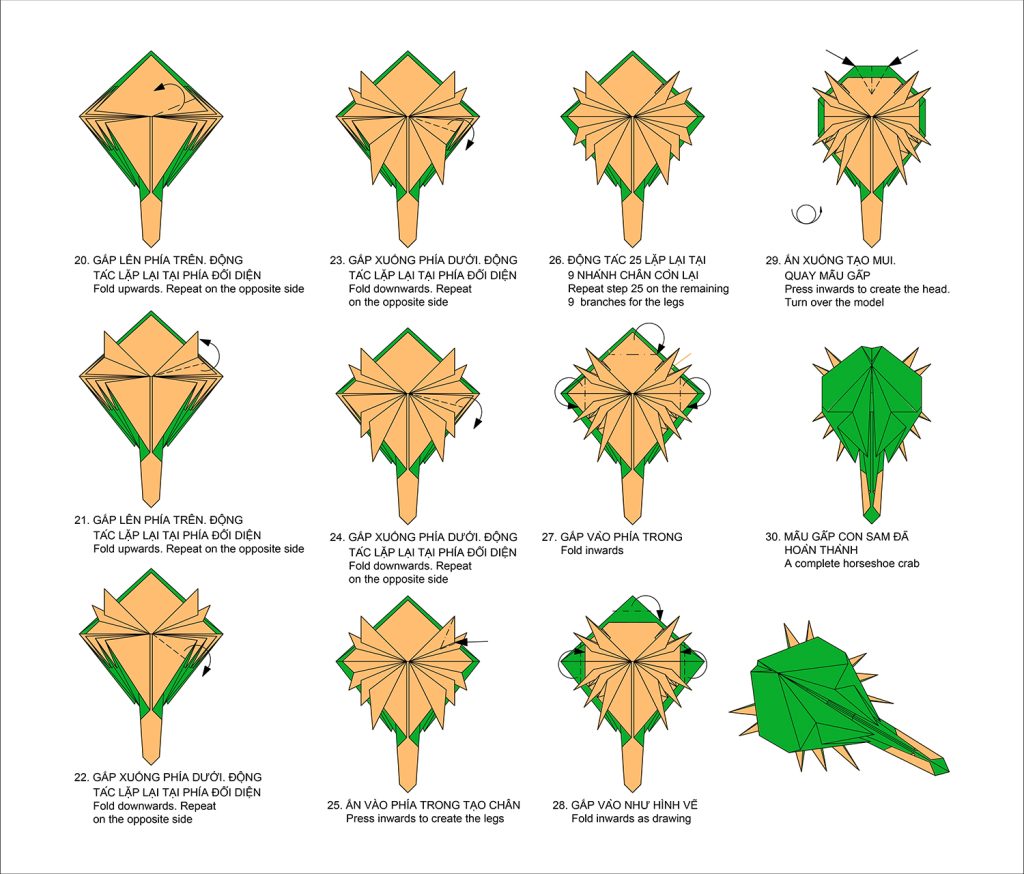 20. GẤP LÊN PHÍA TRÊN. ĐỘNG TÁC LẶP LẠI TẠI PHÍA ĐỐI DIỆN
Fold upwards. Repeat on the opposite side

21. GẤP LÊN PHÍA TRÊN. ĐỘNG TÁC LẶP LẠI TẠI PHÍA ĐỐI DIỆN
Fold upwards. Repeat on the opposite side

22. GẤP XUỐNG PHÍA DƯỚI. ĐỘNG TÁC LẶP LẠI TẠI PHÍA ĐỐI DIỆN
Fold downwards. Repeat on the opposite side

23. GẤP XUỐNG PHÍA DƯỚI. ĐỘNG TÁC LẶP LẠI TẠI PHÍA ĐỐI DIỆN
Fold downwards. Repeat on the opposite side

24. GẤP XUỐNG PHÍA DƯỚI. ĐỘNG TÁC LẶP LẠI TẠI PHÍA ĐỐI DIỆN
Fold downwards. Repeat on the opposite side

25. ẤN VÀO PHÍA TRONG TẠO CHÂN
Press inwards to create the legs

26. ĐỘNG TÁC 25 LẶP LẠI TẠI 9 NHÁNH CHÂN CÒN LẠI
Repeat step 25 on the remaining 9 branches for the legs

27. GẤP VÀO PHÍA TRONG
Fold inwards

28. GẤP VÀO NHƯ HÌNH VẼ
Fold inwards as drawing

29. ẤN XUỐNG TẠO MŨI. QUAY MẪU GẤP
Press inwards to create the head. Turn over the model

30. MẪU GẤP CON SAM ĐÃ HOÀN THÀNH
A complete horseshoe crab