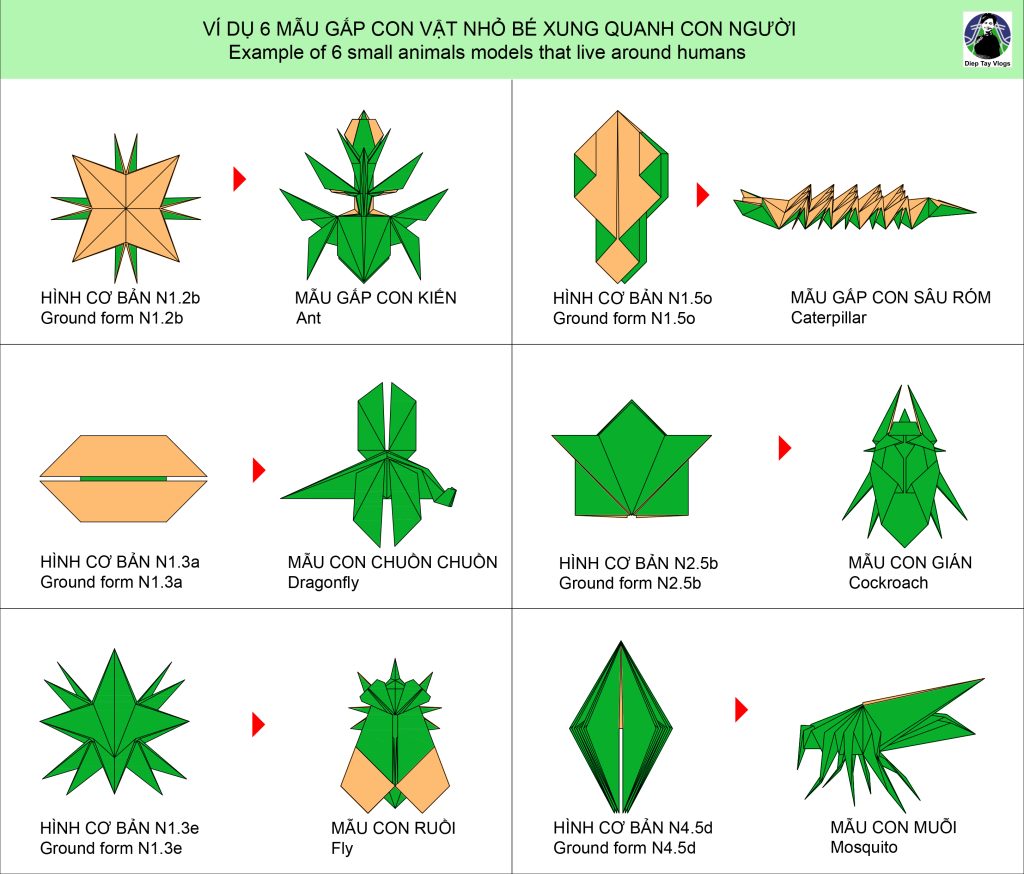 VÍ DỤ 6 MẪU GẤP CON VẬT NHỎ BÉ XUNG QUANH CON NGƯỜI
Example of 6 small animals models that live around humans

Diep Tay Vlogs

HÌNH CƠ BẢN N1.2b
Ground form N1.2b

MẪU GẤP CON KIẾN
Ant

HÌNH CƠ BẢN N1.5o
Ground form N1.5o

MẪU GẤP CON SÂU RÓM
Caterpillar

HÌNH CƠ BẢN N1.3a
Ground form N1.3a

MẪU CON CHUỒN CHUỒN
Dragonfly

HÌNH CƠ BẢN N2.5b
Ground form N2.5b

MẪU CON GIÁN
Cockroach

HÌNH CƠ BẢN N1.3e
Ground form N1.3e

MẪU CON RUỒI
Fly

HÌNH CƠ BẢN N4.5d
Ground form N4.5d

MẪU CON MUỖI
Mosquito