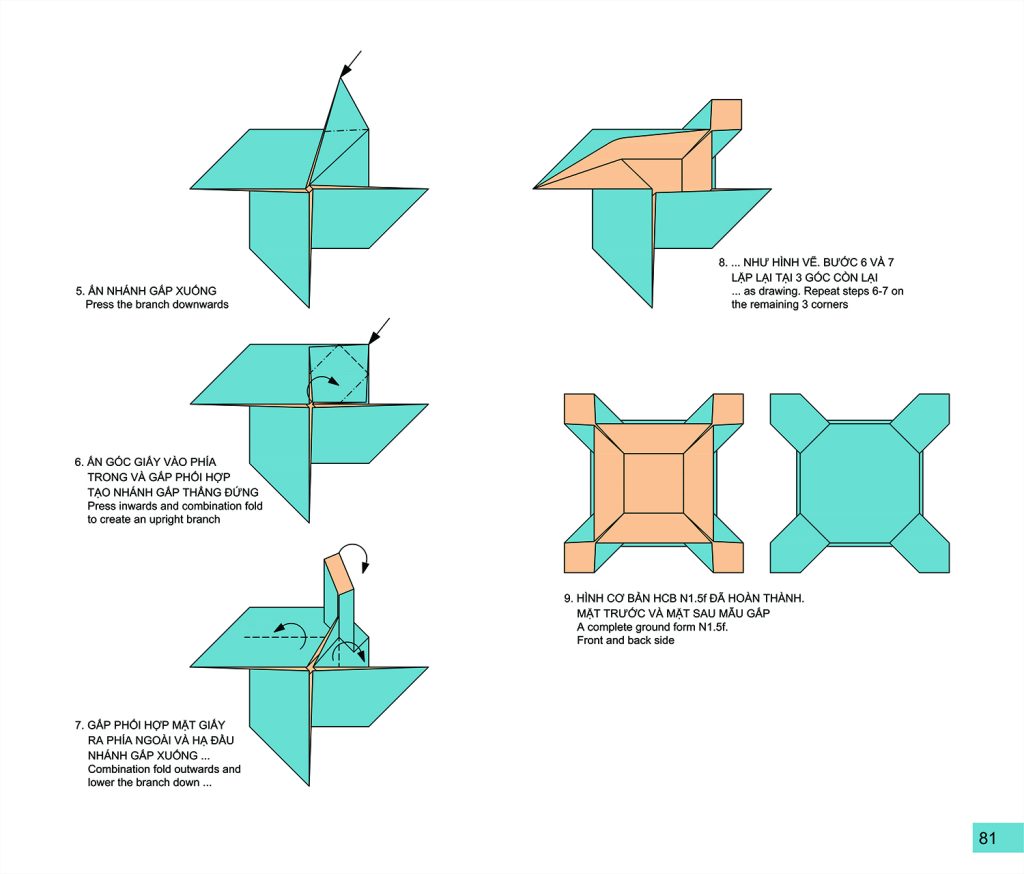 5. ẤN NHÁNH GẤP XUỐNG
Press the branch downwards

6. ẤN GÓC GIẤY VÀO PHÍA TRONG VÀ GẤP PHỐI HỢP TẠO NHÁNH GẤP THẲNG ĐỨNG
Press inwards and combination fold to create an upright branch

7. GẤP PHỐI HỢP MẶT GIẤY RA PHÍA NGOÀI VÀ HẠ ĐẦU NHÁNH GẤP XUỐNG ...
Combination fold outwards and lower the branch down ...

8. ... NHƯ HÌNH VẼ. BƯỚC 6 VÀ 7 LẶP LẠI TẠI 3 GÓC CÒN LẠI
... as drawing. Repeat steps 6-7 on the remaining 3 corners

9. HÌNH CƠ BẢN HCB N1.5f ĐÃ HOÀN THÀNH. MẶT TRƯỚC VÀ MẶT SAU MẪU GẤP
A complete ground form N1.5f. Front and back side

81