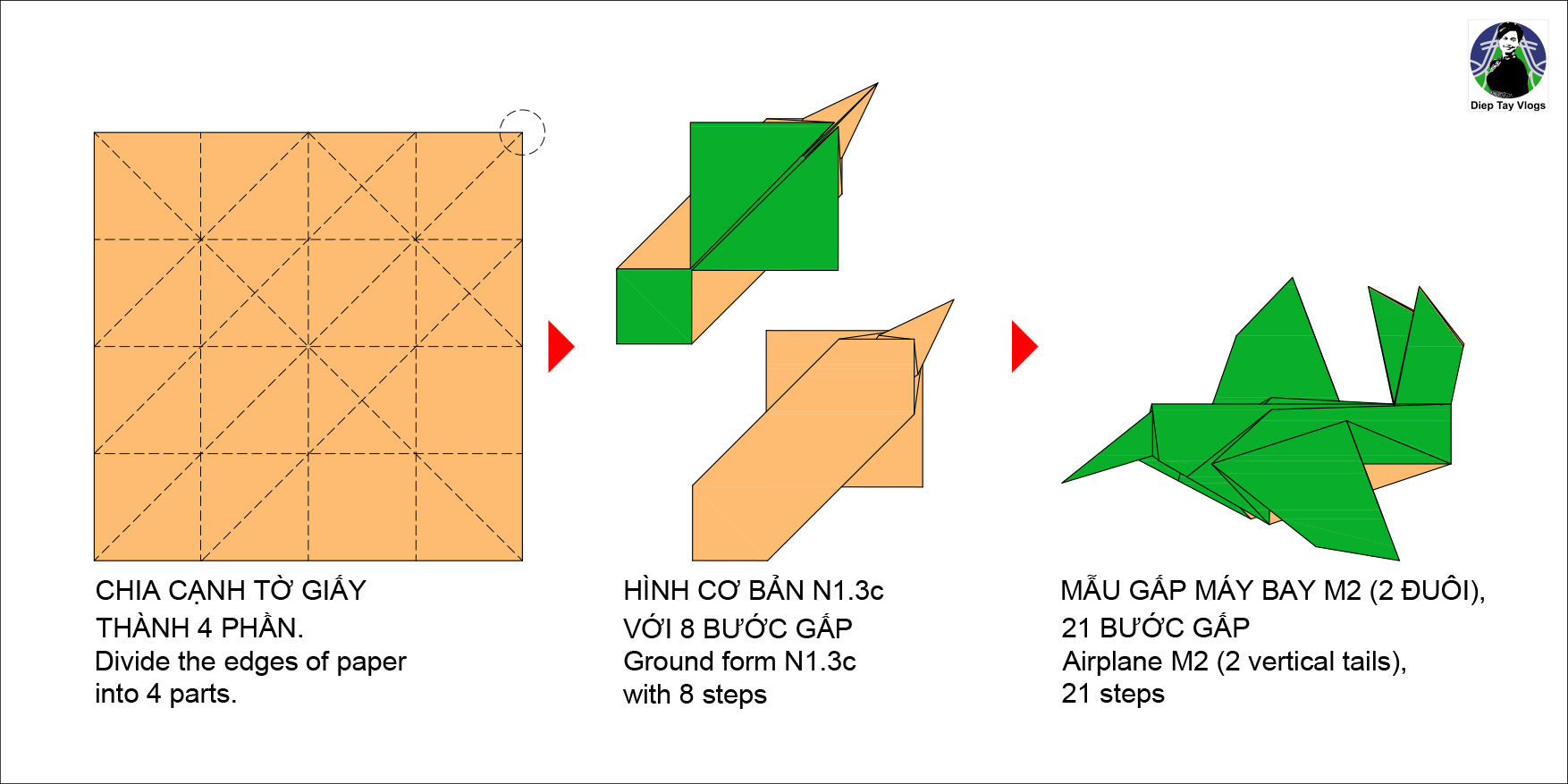 Diep Tay Vlogs

CHIA CẠNH TỜ GIẤY
THÀNH 4 PHẦN.
Divide the edges of paper into 4 parts.

HÌNH CƠ BẢN N1.3c
VỚI 8 BƯỚC GẤP
Ground form N1.3c with 8 steps

MẪU GẤP MÁY BAY M2 (2 ĐUÔI),
21 BƯỚC GẤP
Airplane M2 (2 vertical tails), 21 steps