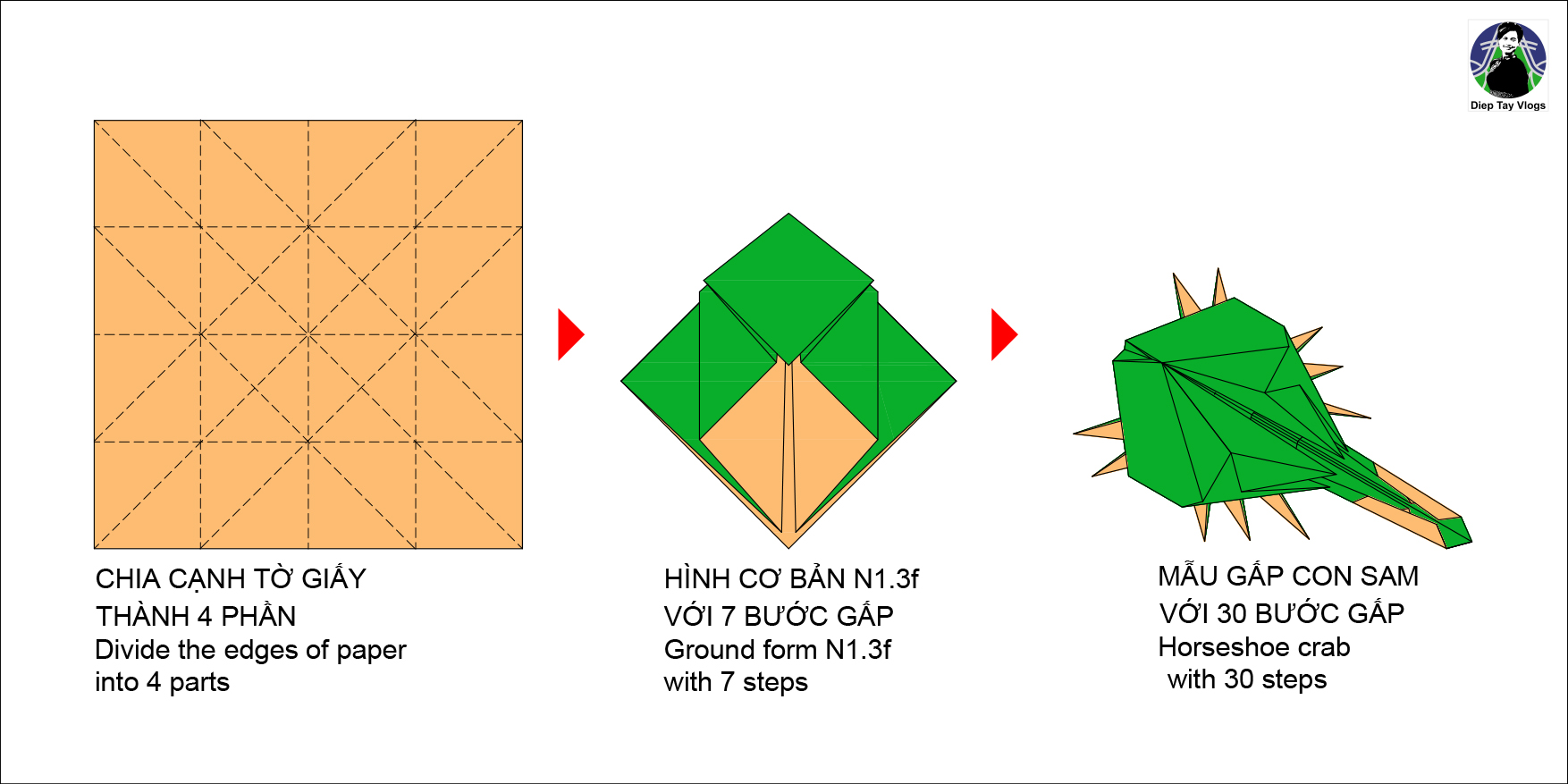 Diep Tay Vlogs

CHIA CẠNH TỜ GIẤY
THÀNH 4 PHẦN
Divide the edges of paper
into 4 parts

HÌNH CƠ BẢN N1.3f
VỚI 7 BƯỚC GẤP
Ground form N1.3f
with 7 steps

MẪU GẤP CON SAM
VỚI 30 BƯỚC GẤP
Horseshoe crab
with 30 steps