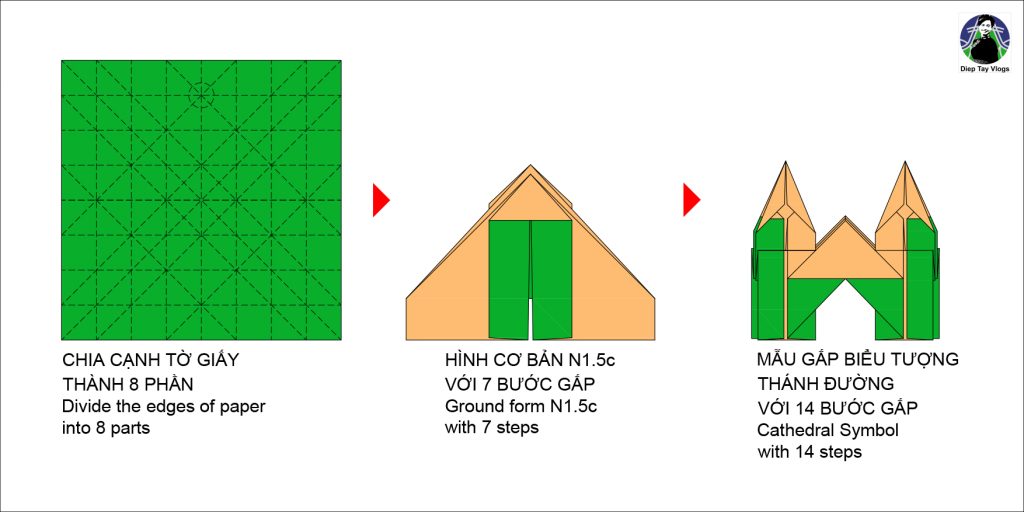 Diep Tay Vlogs

CHIA CẠNH TỜ GIẤY
THÀNH 8 PHẦN
Divide the edges of paper into 8 parts

HÌNH CƠ BẢN N1.5c
VỚI 7 BƯỚC GẤP
Ground form N1.5c with 7 steps

MẪU GẤP BIỂU TƯỢNG
THÁNH ĐƯỜNG
VỚI 14 BƯỚC GẤP
Cathedral Symbol with 14 steps