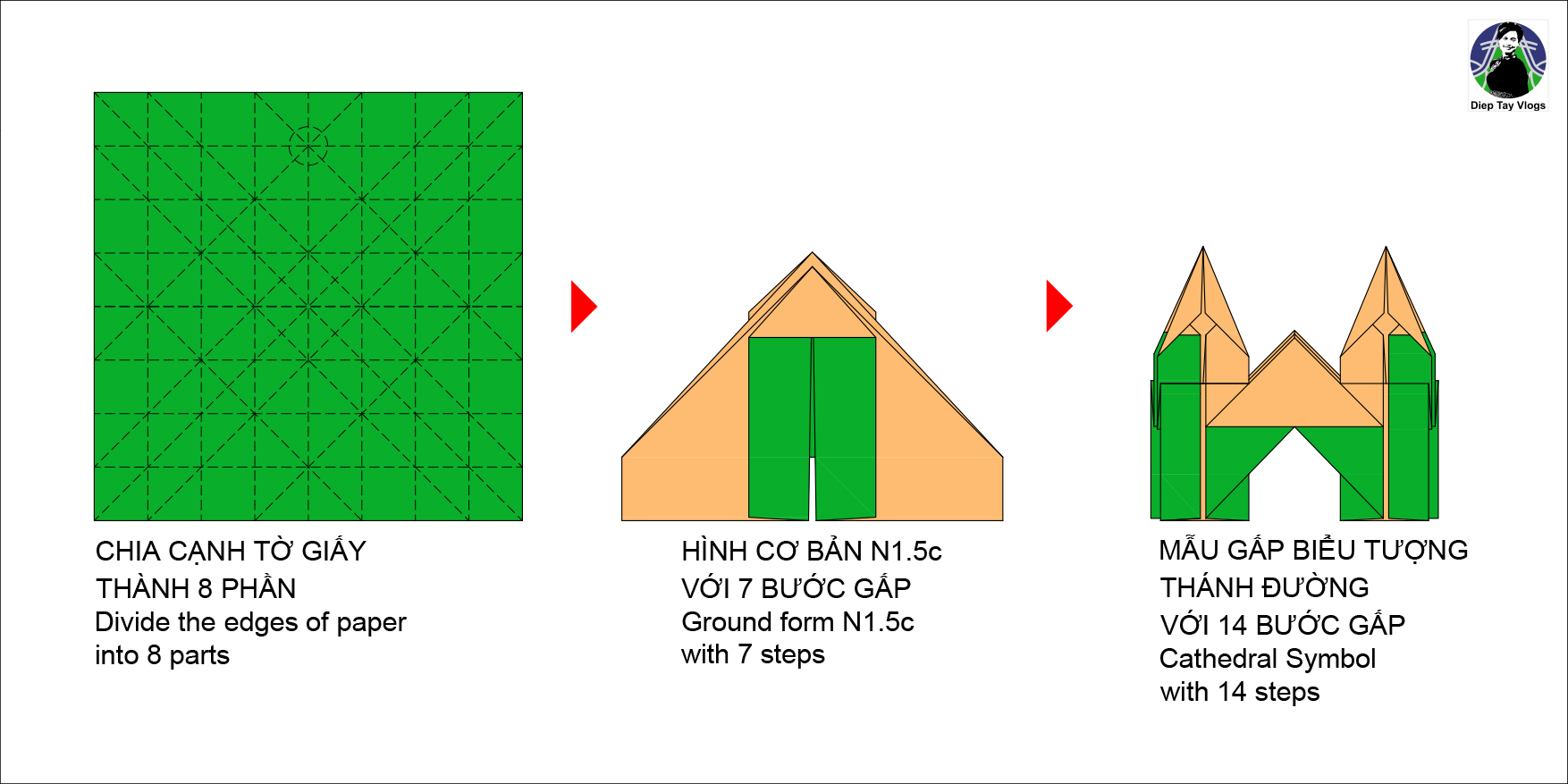 Diep Tay Vlogs

CHIA CẠNH TỜ GIẤY
THÀNH 8 PHẦN
Divide the edges of paper
into 8 parts

HÌNH CƠ BẢN N1.5c
VỚI 7 BƯỚC GẤP
Ground form N1.5c
with 7 steps

MẪU GẤP BIỂU TƯỢNG
THÁNH ĐƯỜNG
VỚI 14 BƯỚC GẤP
Cathedral Symbol
with 14 steps