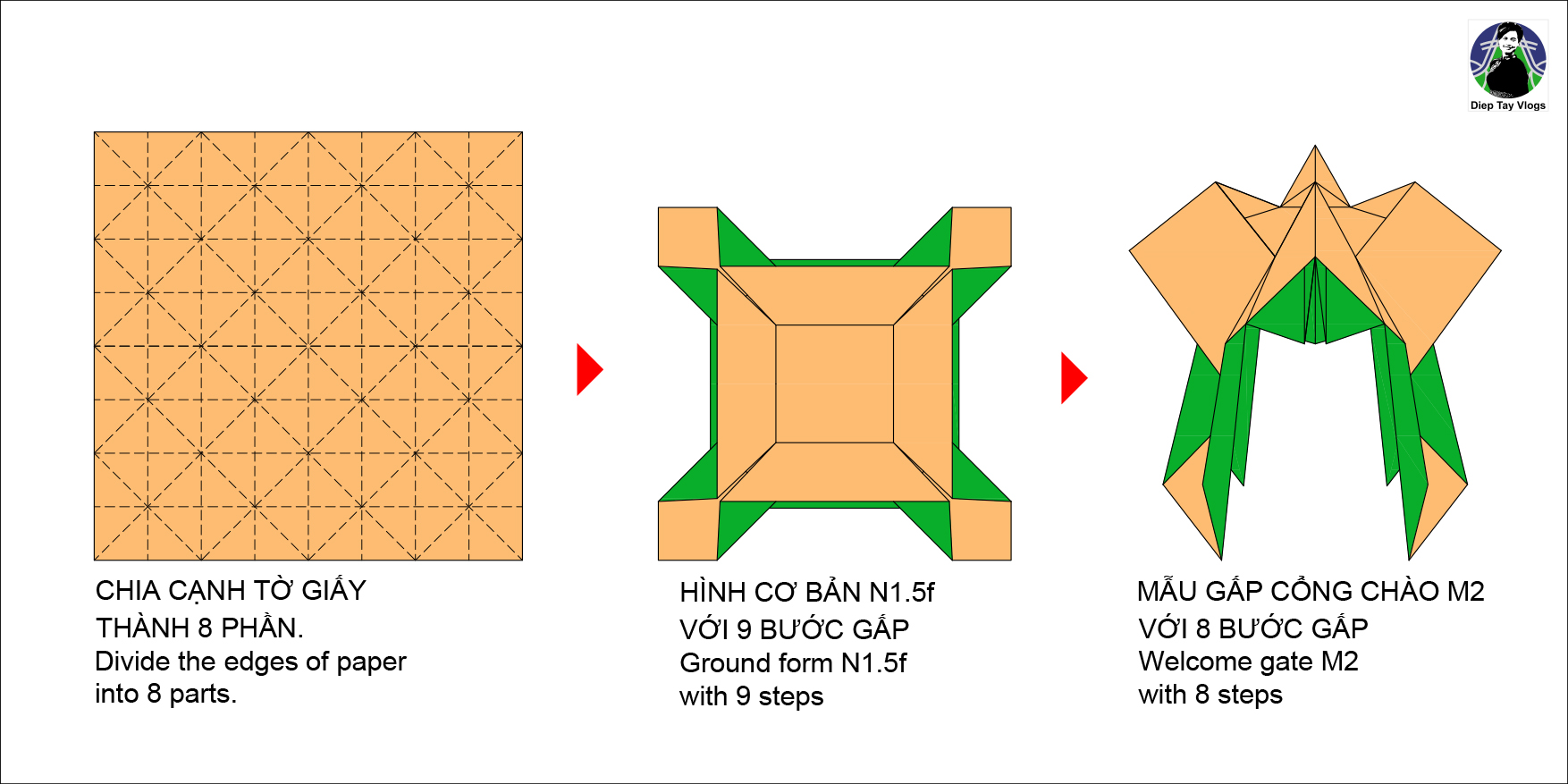 Diep Tay Vlogs

CHIA CẠNH TỜ GIẤY
THÀNH 8 PHẦN.
Divide the edges of paper
into 8 parts.

HÌNH CƠ BẢN N1.5f
VỚI 9 BƯỚC GẤP
Ground form N1.5f
with 9 steps

MẪU GẤP CỔNG CHÀO M2
VỚI 8 BƯỚC GẤP
Welcome gate M2
with 8 steps