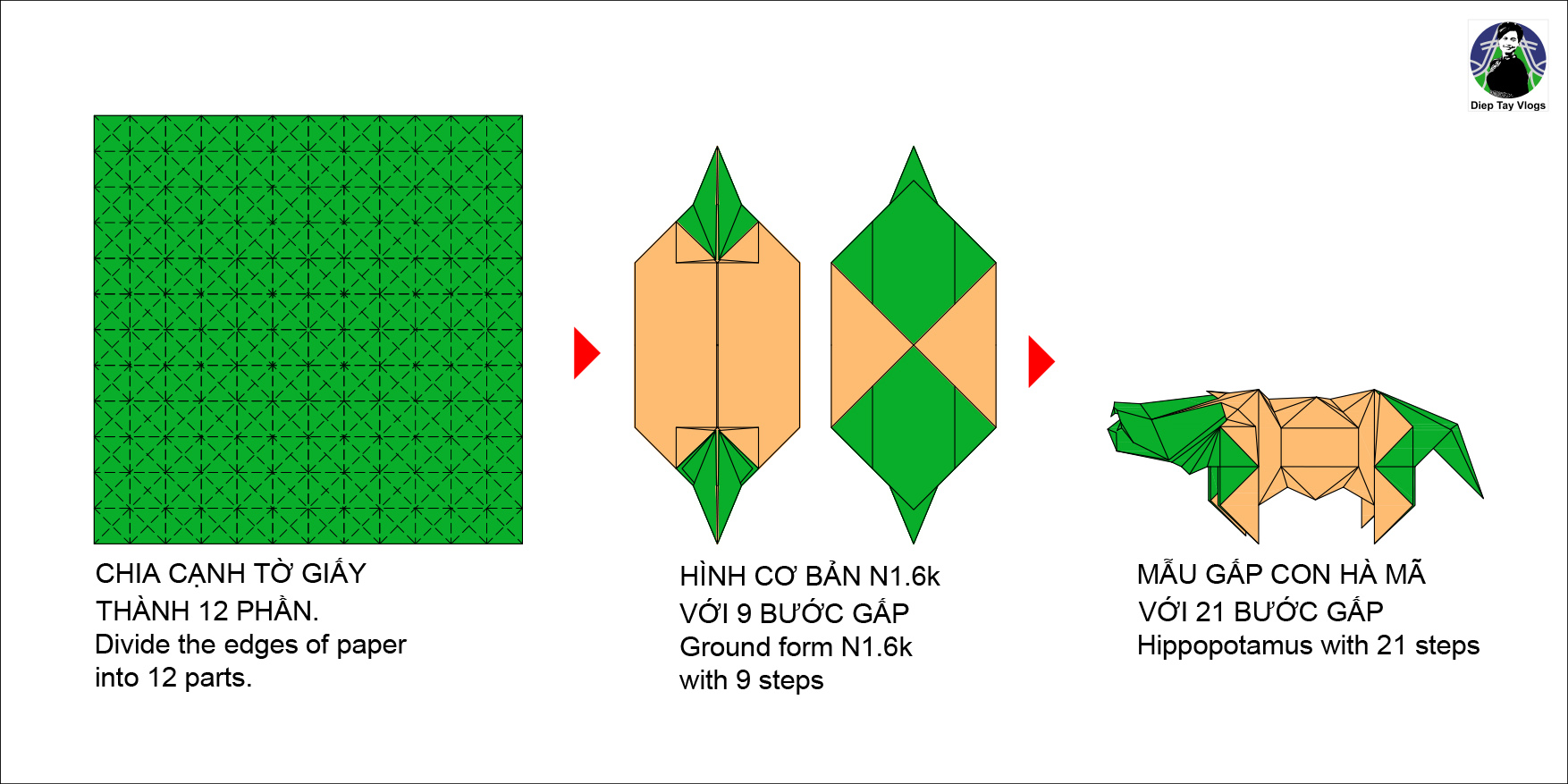 Diep Tay Vlogs

CHIA CẠNH TỜ GIẤY
THÀNH 12 PHẦN.
Divide the edges of paper into 12 parts.

HÌNH CƠ BẢN N1.6k
VỚI 9 BƯỚC GẤP
Ground form N1.6k with 9 steps

MẪU GẤP CON HÀ MÃ
VỚI 21 BƯỚC GẤP
Hippopotamus with 21 steps