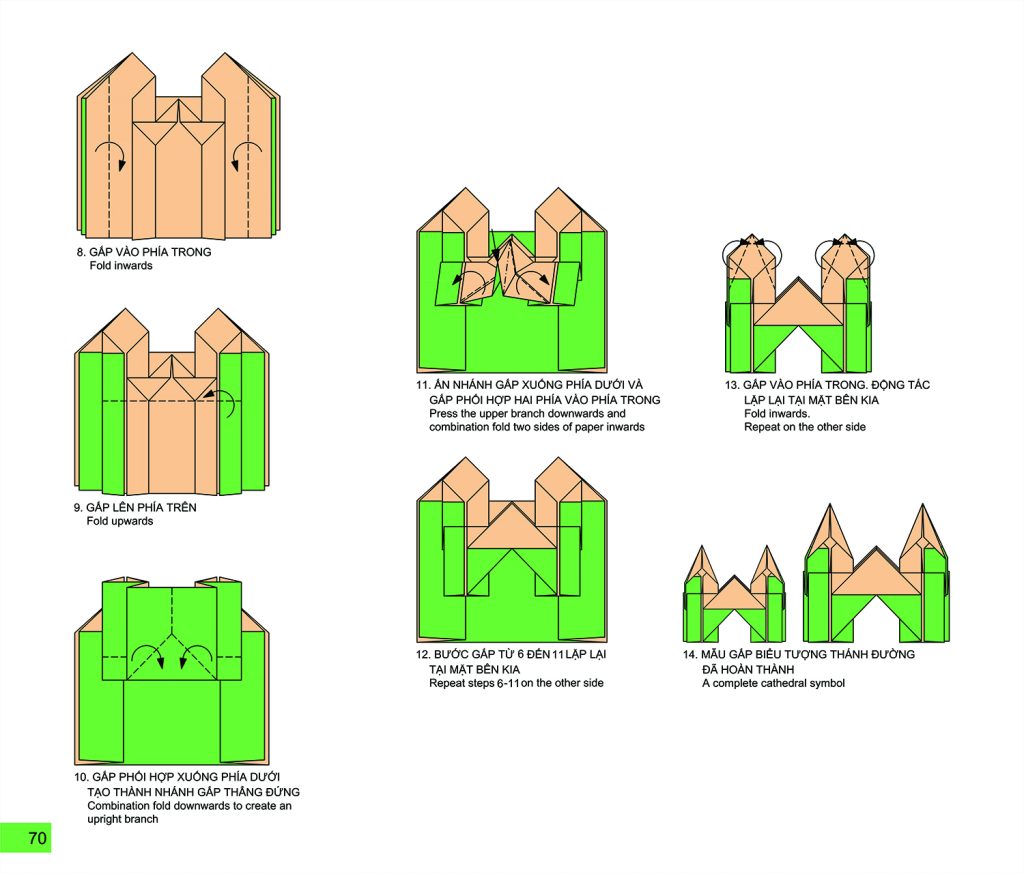 8. GẤP VÀO PHÍA TRONG
Fold inwards

9. GẤP LÊN PHÍA TRÊN
Fold upwards

10. GẤP PHỐI HỢP XUỐNG PHÍA DƯỚI TẠO THÀNH NHÁNH GẤP THẲNG ĐỨNG
Combination fold downwards to create an upright branch

11. ẤN NHÁNH GẤP XUỐNG PHÍA DƯỚI VÀ GẤP PHỐI HỢP HAI PHÍA VÀO PHÍA TRONG
Press the upper branch downwards and combination fold two sides of paper inwards

12. BƯỚC GẤP TỪ 6 ĐẾN 11 LẶP LẠI TẠI MẶT BÊN KIA
Repeat steps 6-11 on the other side

13. GẤP VÀO PHÍA TRONG. ĐỘNG TÁC LẶP LẠI TẠI MẶT BÊN KIA
Fold inwards.
Repeat on the other side

14. MẪU GẤP BIỂU TƯỢNG THÁNH ĐƯỜNG ĐÃ HOÀN THÀNH
A complete cathedral symbol

70