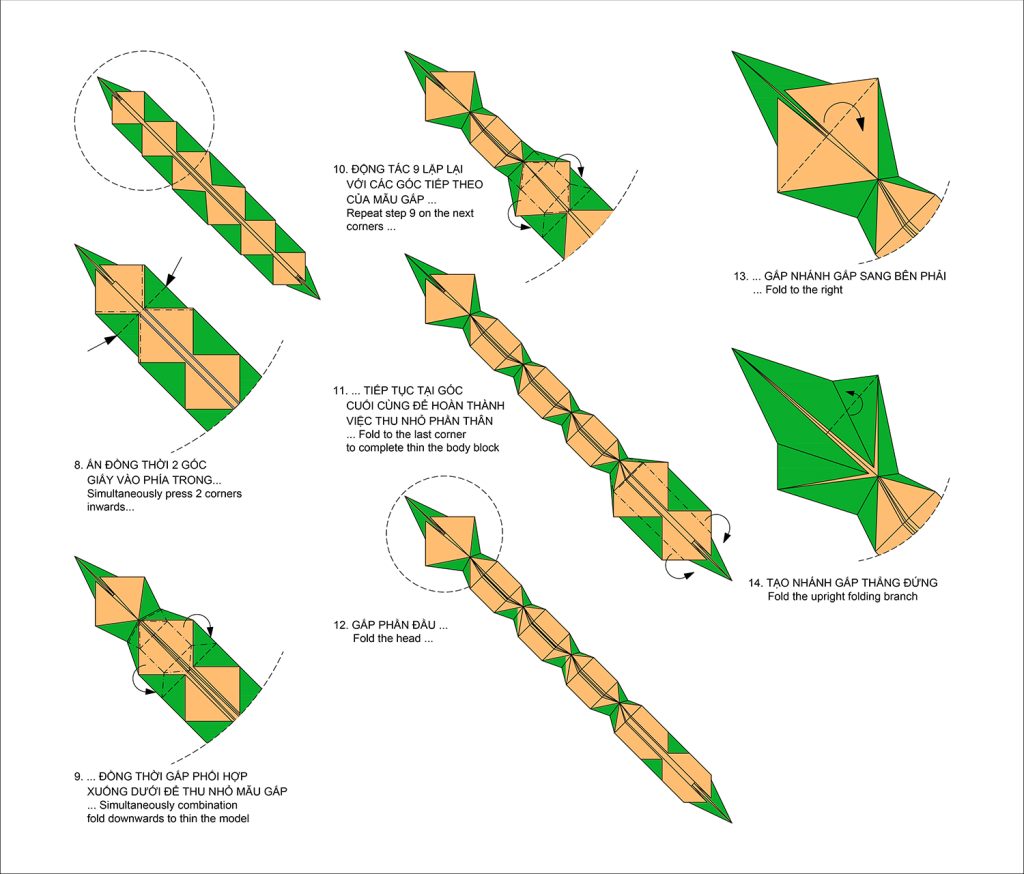 8. ẤN ĐỒNG THỜI 2 GÓC
GIẤY VÀO PHÍA TRONG...
Simultaneously press 2 corners inwards...

9. ... ĐỒNG THỜI GẤP PHỐI HỢP
XUỐNG DƯỚI ĐỂ THU NHỎ MẪU GẤP
... Simultaneously combination fold downwards to thin the model

10. ĐỘNG TÁC 9 LẶP LẠI
VỚI CÁC GÓC TIẾP THEO
CỦA MẪU GẤP ...
Repeat step 9 on the next corners ...

11. ... TIẾP TỤC TẠI GÓC
CUỐI CÙNG ĐỂ HOÀN THÀNH
VIỆC THU NHỎ PHẦN THÂN
... Fold to the last corner
to complete thin the body block

12. GẤP PHẦN ĐẦU ...
Fold the head ...

13. ... GẤP NHÁNH GẤP SANG BÊN PHẢI
... Fold to the right

14. TẠO NHÁNH GẤP THẲNG ĐỨNG
Fold the upright folding branch