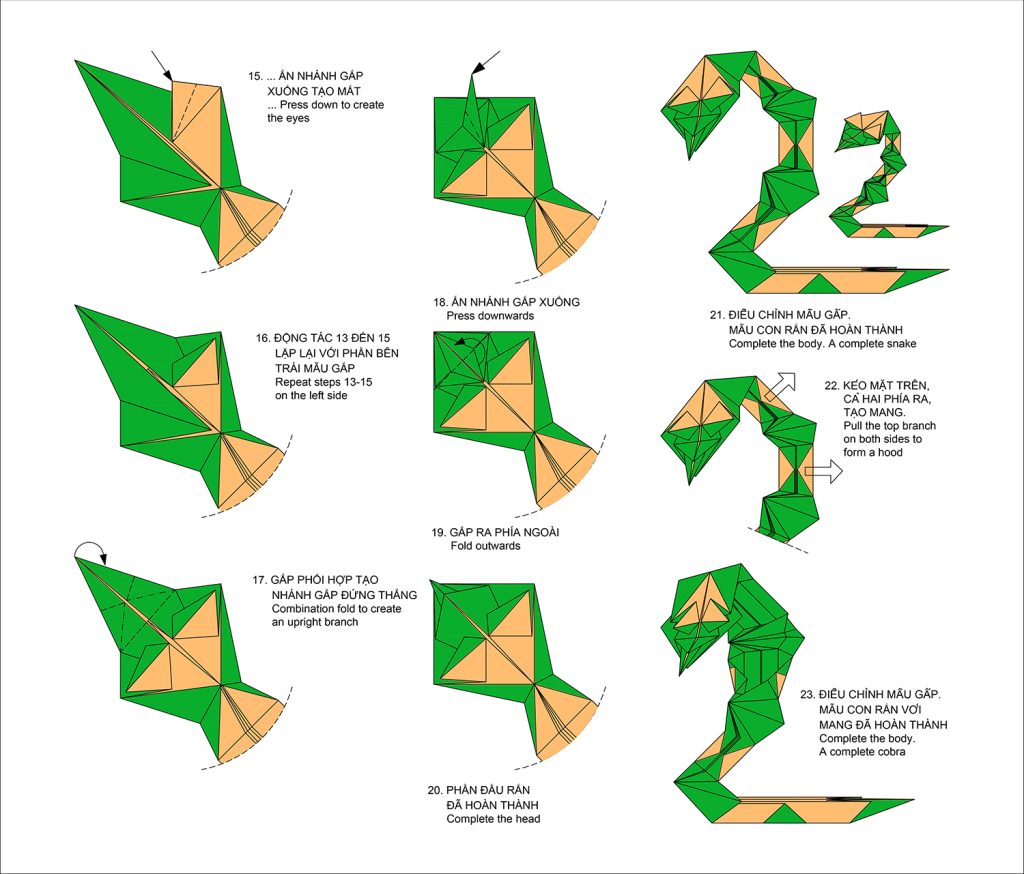 15. ... ẤN NHÁNH GẤP XUỐNG TẠO MẮT
... Press down to create the eyes

16. ĐỘNG TÁC 13 ĐẾN 15 LẶP LẠI VỚI PHẦN BÊN TRÁI MẪU GẤP
Repeat steps 13-15 on the left side

17. GẤP PHỐI HỢP TẠO NHÁNH GẤP ĐỨNG THẲNG
Combination fold to create an upright branch

18. ẤN NHÁNH GẤP XUỐNG
Press downwards

19. GẤP RA PHÍA NGOÀI
Fold outwards

20. PHẦN ĐẦU RẮN ĐÃ HOÀN THÀNH
Complete the head

21. ĐIỀU CHỈNH MẪU GẤP. MẪU CON RẮN ĐÃ HOÀN THÀNH
Complete the body. A complete snake

22. KÉO MẶT TRÊN, CẢ HAI PHÍA RA, TẠO MANG.
Pull the top branch on both sides to form a hood

23. ĐIỀU CHỈNH MẪU GẤP. MẪU CON RẮN VỚI MANG ĐÃ HOÀN THÀNH
Complete the body. A complete cobra