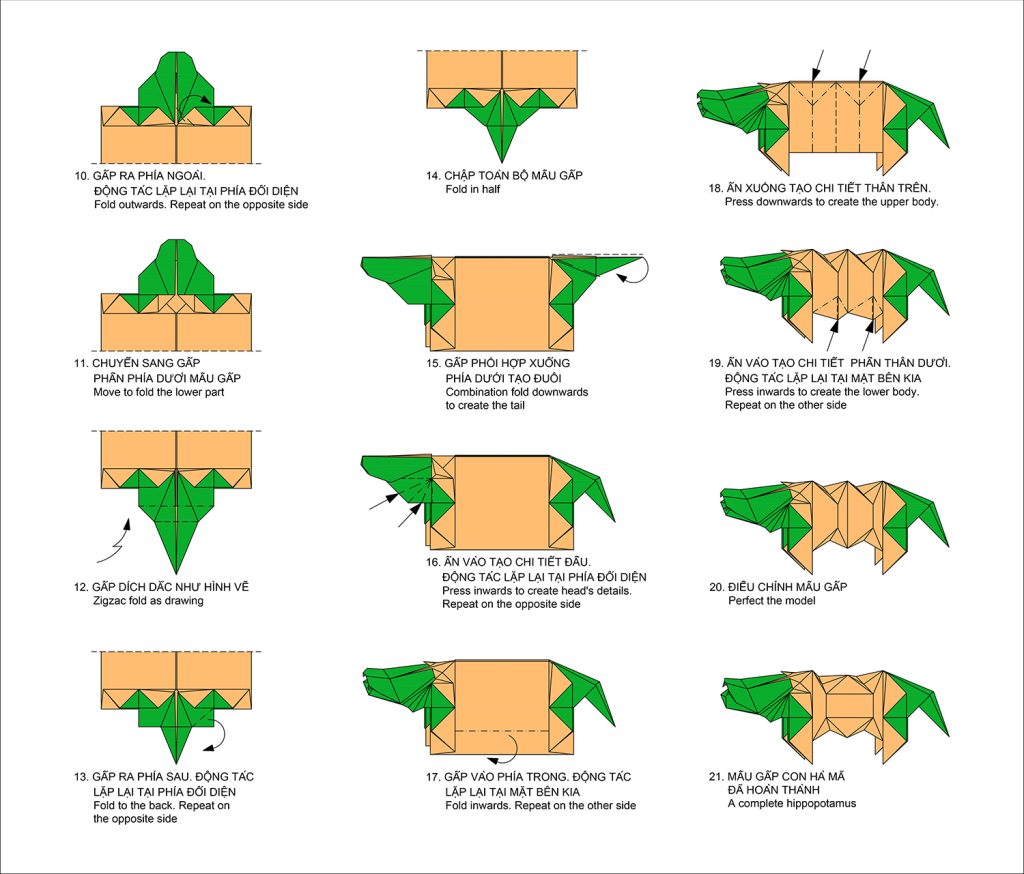 10. GẤP RA PHÍA NGOÀI.
ĐỘNG TÁC LẶP LẠI TẠI PHÍA ĐỐI DIỆN
Fold outwards. Repeat on the opposite side

11. CHUYỂN SANG GẤP
PHẦN PHÍA DƯỚI MẪU GẤP
Move to fold the lower part

12. GẤP DÍCH DẮC NHƯ HÌNH VẼ
Zigzac fold as drawing

13. GẤP RA PHÍA SAU. ĐỘNG TÁC
LẶP LẠI TẠI PHÍA ĐỐI DIỆN
Fold to the back. Repeat on
the opposite side

14. CHẬP TOÀN BỘ MẪU GẤP
Fold in half

15. GẤP PHỐI HỢP XUỐNG
PHÍA DƯỚI TẠO ĐUÔI
Combination fold downwards
to create the tail

16. ẤN VÀO TẠO CHI TIẾT ĐẦU.
ĐỘNG TÁC LẶP LẠI TẠI PHÍA ĐỐI DIỆN
Press inwards to create head's details.
Repeat on the opposite side

17. GẤP VÀO PHÍA TRONG. ĐỘNG TÁC
LẶP LẠI TẠI MẶT BÊN KIA
Fold inwards. Repeat on the other side

18. ẤN XUỐNG TẠO CHI TIẾT THÂN TRÊN.
Press downwards to create the upper body.

19. ẤN VÀO TẠO CHI TIẾT PHẦN THÂN DƯỚI.
ĐỘNG TÁC LẶP LẠI TẠI MẶT BÊN KIA
Press inwards to create the lower body.
Repeat on the other side

20. ĐIỀU CHỈNH MẪU GẤP
Perfect the model

21. MẪU GẤP CON HÀ MÃ
ĐÃ HOÀN THÀNH
A complete hippopotamus