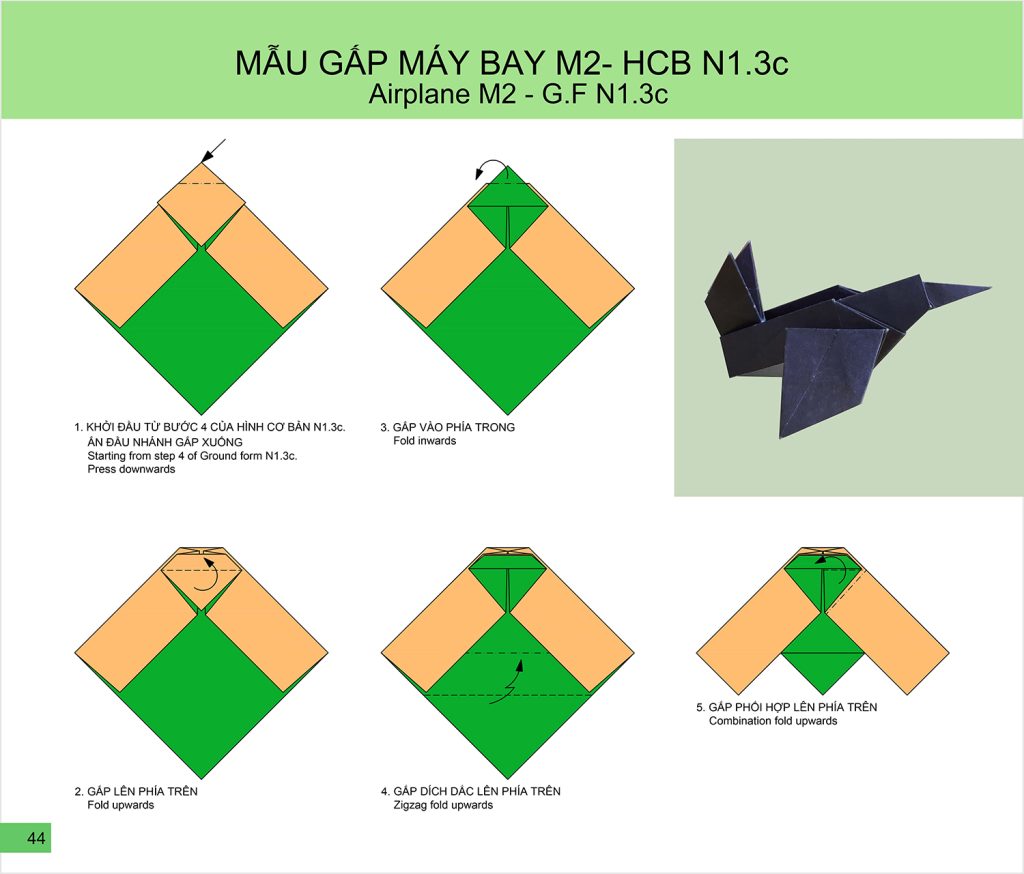 MẪU GẤP MÁY BAY M2- HCB N1.3c
Airplane M2 - G.F N1.3c

1. KHỞI ĐẦU TỪ BƯỚC 4 CỦA HÌNH CƠ BẢN N1.3c. ẤN ĐẦU NHÁNH GẤP XUỐNG
Starting from step 4 of Ground form N1.3c. Press downwards

3. GẤP VÀO PHÍA TRONG
Fold inwards

2. GẤP LÊN PHÍA TRÊN
Fold upwards

4. GẤP DÍCH DẮC LÊN PHÍA TRÊN
Zigzag fold upwards

5. GẤP PHỐI HỢP LÊN PHÍA TRÊN
Combination fold upwards

44