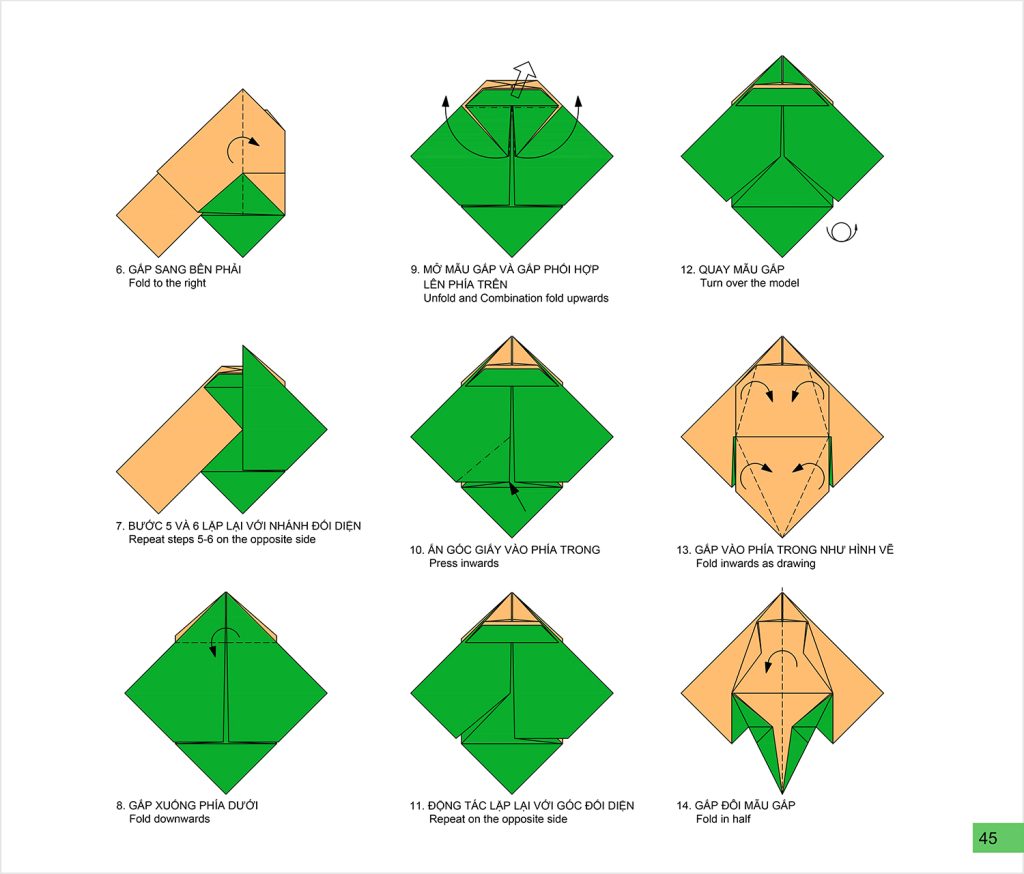 6. GẤP SANG BÊN PHẢI
Fold to the right

7. BƯỚC 5 VÀ 6 LẶP LẠI VỚI NHÁNH ĐỐI DIỆN
Repeat steps 5-6 on the opposite side

8. GẤP XUỐNG PHÍA DƯỚI
Fold downwards

9. MỞ MẪU GẤP VÀ GẤP PHỐI HỢP LÊN PHÍA TRÊN
Unfold and Combination fold upwards

10. ẤN GÓC GIẤY VÀO PHÍA TRONG
Press inwards

11. ĐỘNG TÁC LẶP LẠI VỚI GÓC ĐỐI DIỆN
Repeat on the opposite side

12. QUAY MẪU GẤP
Turn over the model

13. GẤP VÀO PHÍA TRONG NHƯ HÌNH VẼ
Fold inwards as drawing

14. GẤP ĐÔI MẪU GẤP
Fold in half

45