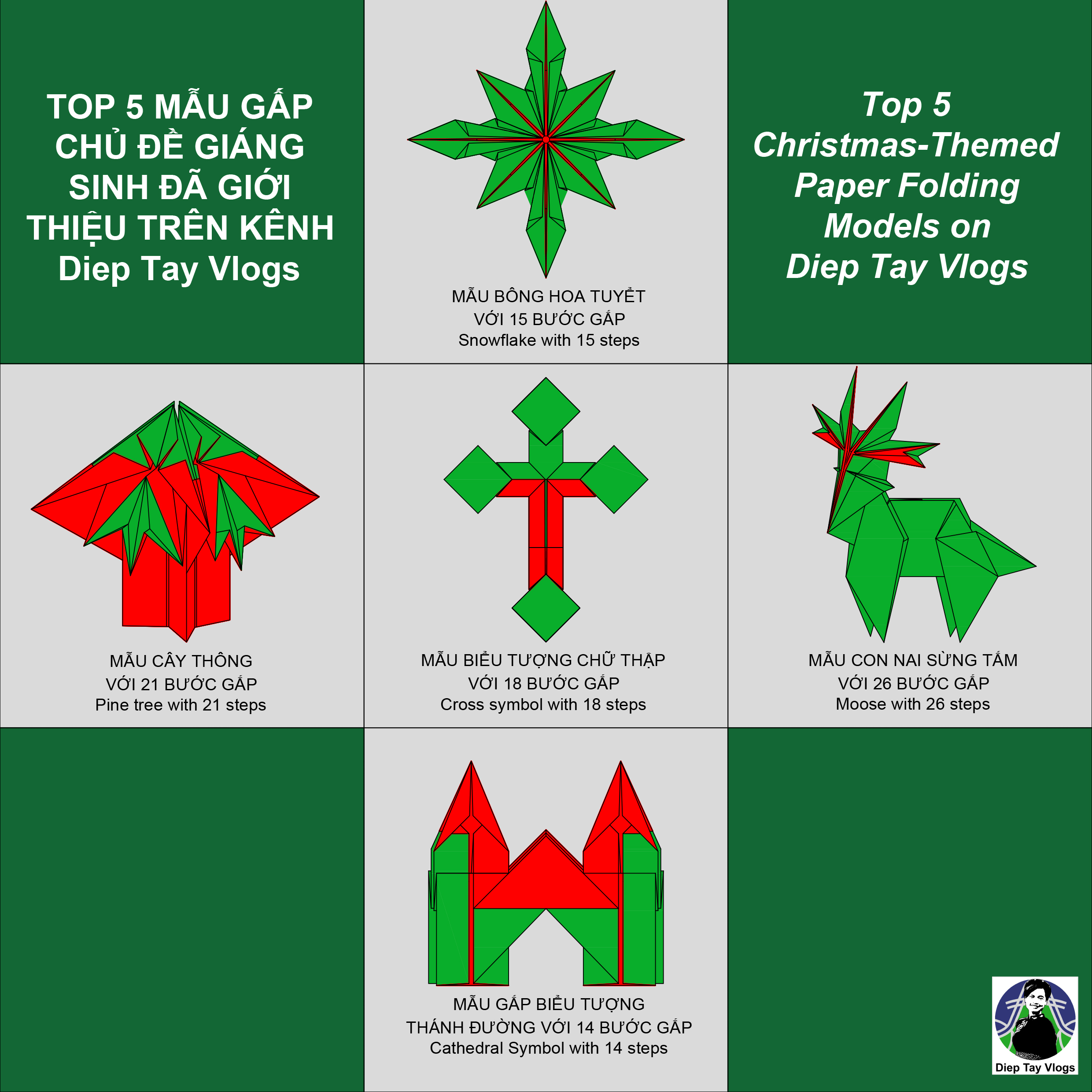 TOP 5 MẪU GẤP CHỦ ĐỀ GIÁNG SINH ĐÃ GIỚI THIỆU TRÊN KÊNH Diep Tay Vlogs

MẪU BÔNG HOA TUYẾT
VỚI 15 BƯỚC GẤP
Snowflake with 15 steps

Top 5 Christmas-Themed Paper Folding Models on Diep Tay Vlogs

MẪU CÂY THÔNG
VỚI 21 BƯỚC GẤP
Pine tree with 21 steps

MẪU BIỂU TƯỢNG CHỮ THẬP
VỚI 18 BƯỚC GẤP
Cross symbol with 18 steps

MẪU CON NAI SỪNG TẤM
VỚI 26 BƯỚC GẤP
Moose with 26 steps

MẪU GẤP BIỂU TƯỢNG
THÁNH ĐƯỜNG VỚI 14 BƯỚC GẤP
Cathedral Symbol with 14 steps

Diep Tay Vlogs