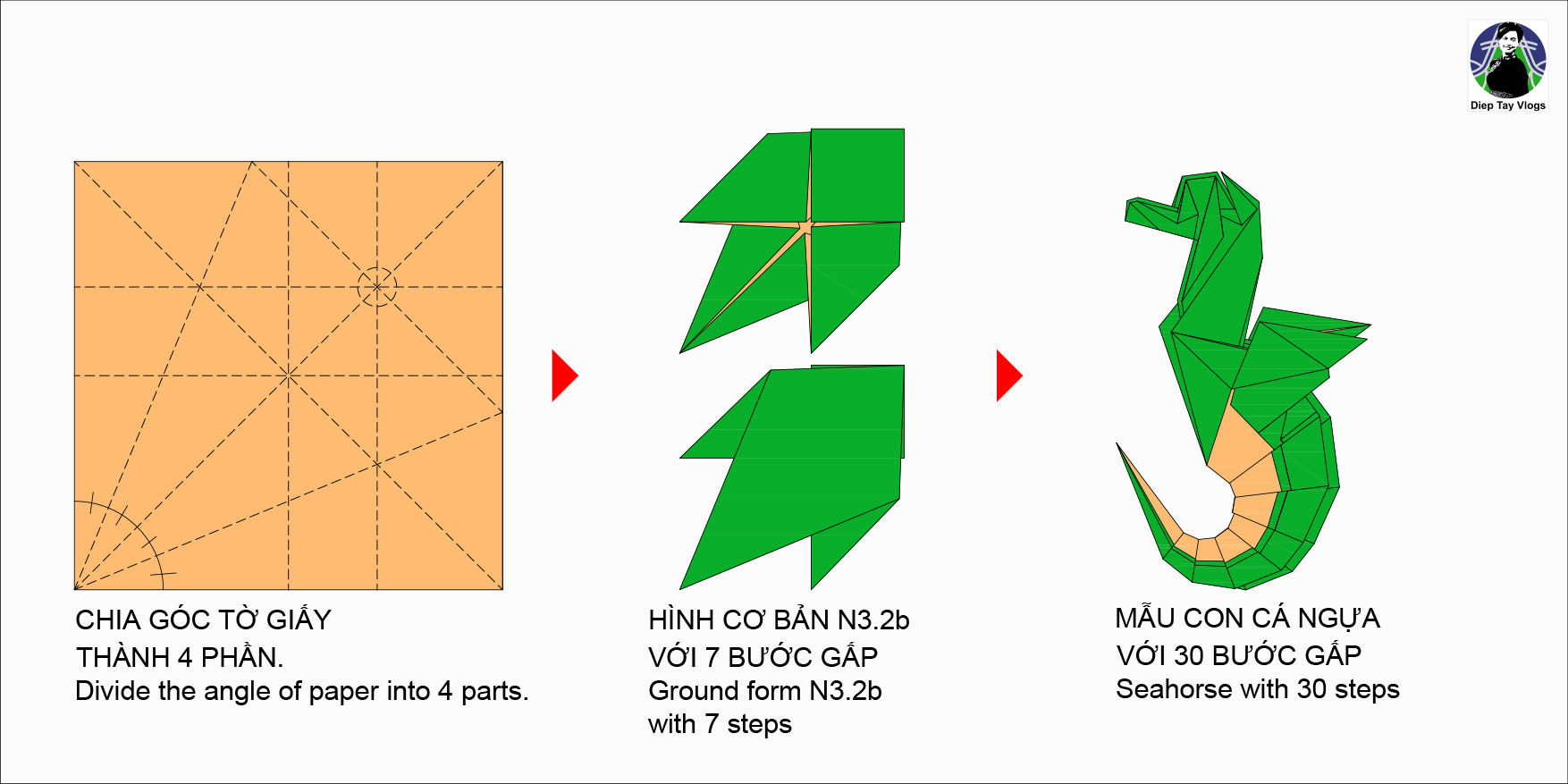 Diep Tay Vlogs

CHIA GÓC TỜ GIẤY
THÀNH 4 PHẦN.
Divide the angle of paper into 4 parts.

HÌNH CƠ BẢN N3.2b
VỚI 7 BƯỚC GẤP
Ground form N3.2b
with 7 steps

MẪU CON CÁ NGỰA
VỚI 30 BƯỚC GẤP
Seahorse with 30 steps