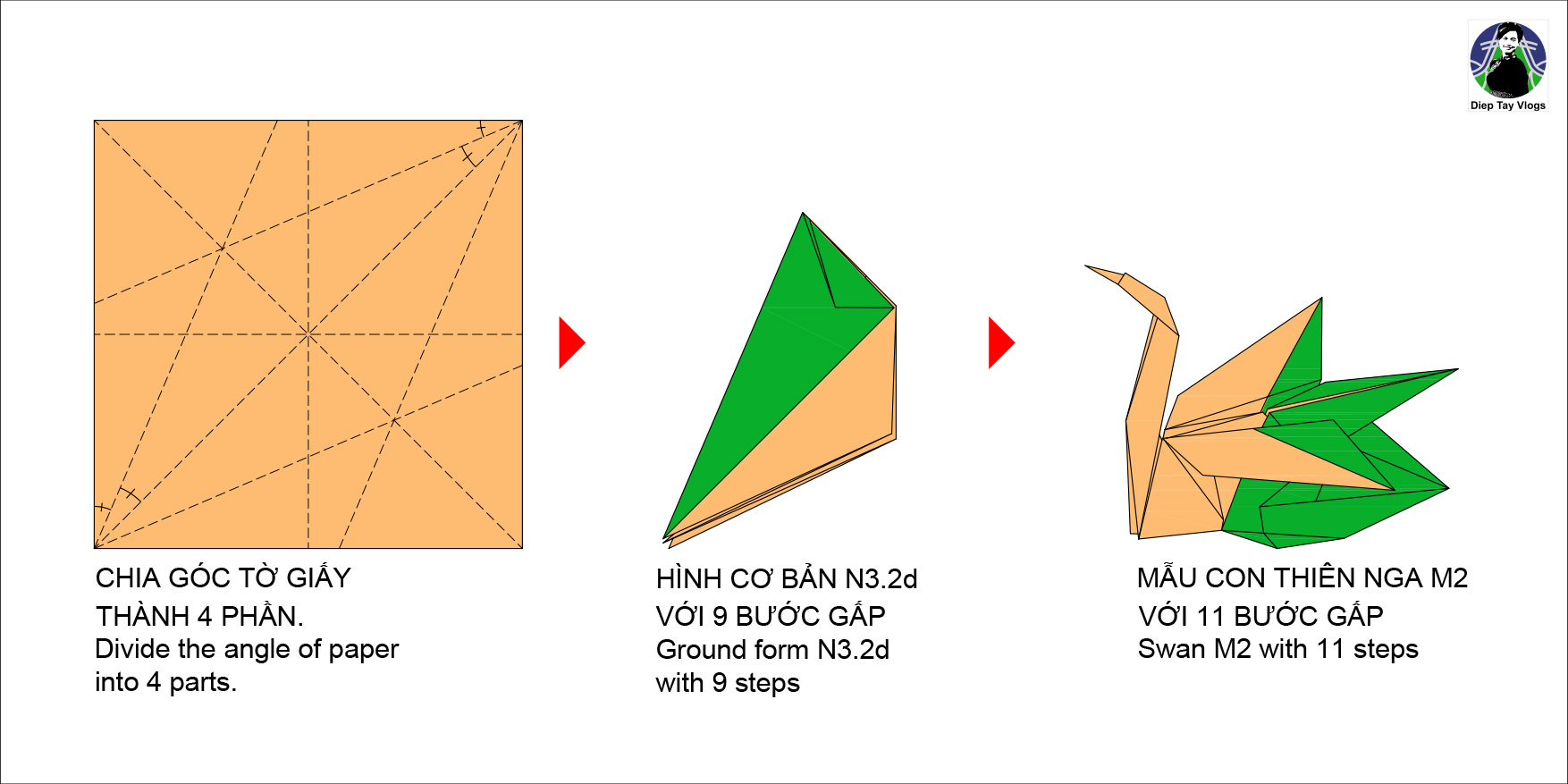 Diep Tay Vlogs

CHIA GÓC TỜ GIẤY
THÀNH 4 PHẦN.
Divide the angle of paper into 4 parts.

HÌNH CƠ BẢN N3.2d
VỚI 9 BƯỚC GẤP
Ground form N3.2d with 9 steps

MẪU CON THIÊN NGA M2
VỚI 11 BƯỚC GẤP
Swan M2 with 11 steps