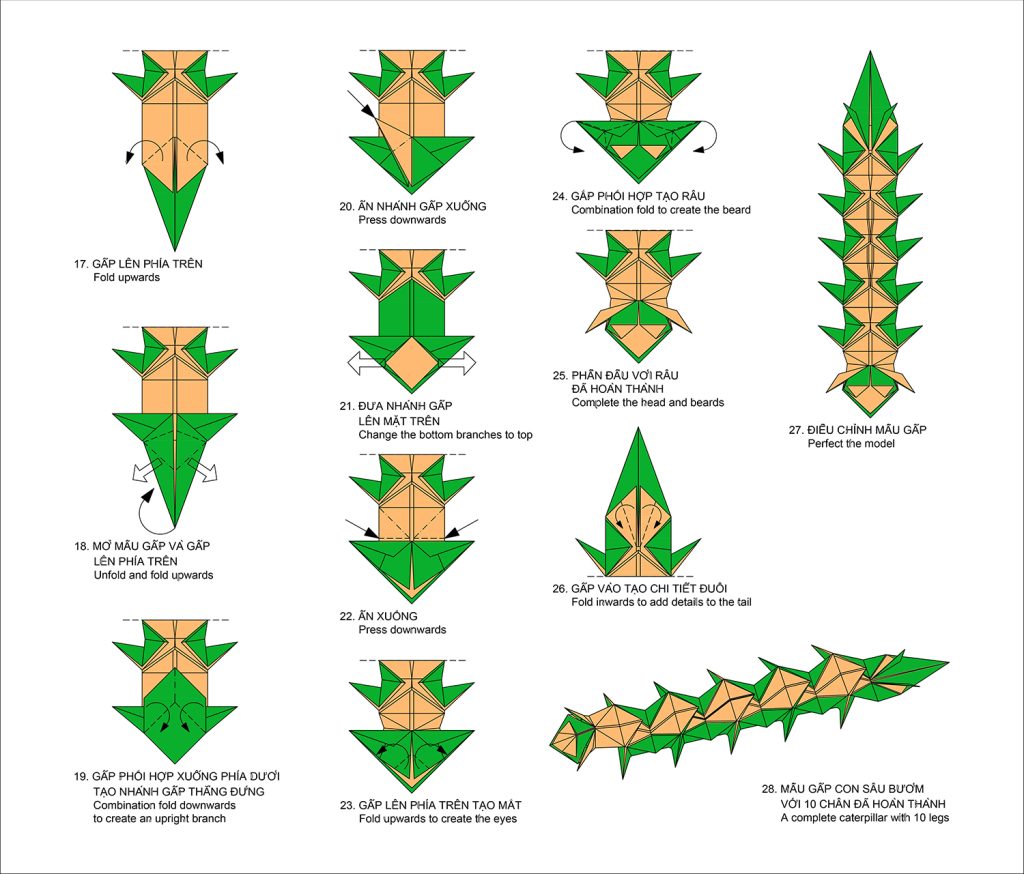 17. GẤP LÊN PHÍA TRÊN
Fold upwards

18. MỞ MẪU GẤP VÀ GẤP LÊN PHÍA TRÊN
Unfold and fold upwards

19. GẤP PHỐI HỢP XUỐNG PHÍA DƯỚI TẠO NHÁNH GẤP THẲNG ĐỨNG
Combination fold downwards to create an upright branch

20. ẤN NHÁNH GẤP XUỐNG
Press downwards

21. ĐƯA NHÁNH GẤP LÊN MẶT TRÊN
Change the bottom branches to top

22. ẤN XUỐNG
Press downwards

23. GẤP LÊN PHÍA TRÊN TẠO MẮT
Fold upwards to create the eyes

24. GẤP PHỐI HỢP TẠO RÂU
Combination fold to create the beard

25. PHẦN ĐẦU VỚI RÂU ĐÃ HOÀN THÀNH
Complete the head and beards

26. GẤP VÀO TẠO CHI TIẾT ĐUÔI
Fold inwards to add details to the tail

27. ĐIỀU CHỈNH MẪU GẤP
Perfect the model

28. MẪU GẤP CON SÂU BƯỚM VỚI 10 CHÂN ĐÃ HOÀN THÀNH
A complete caterpillar with 10 legs