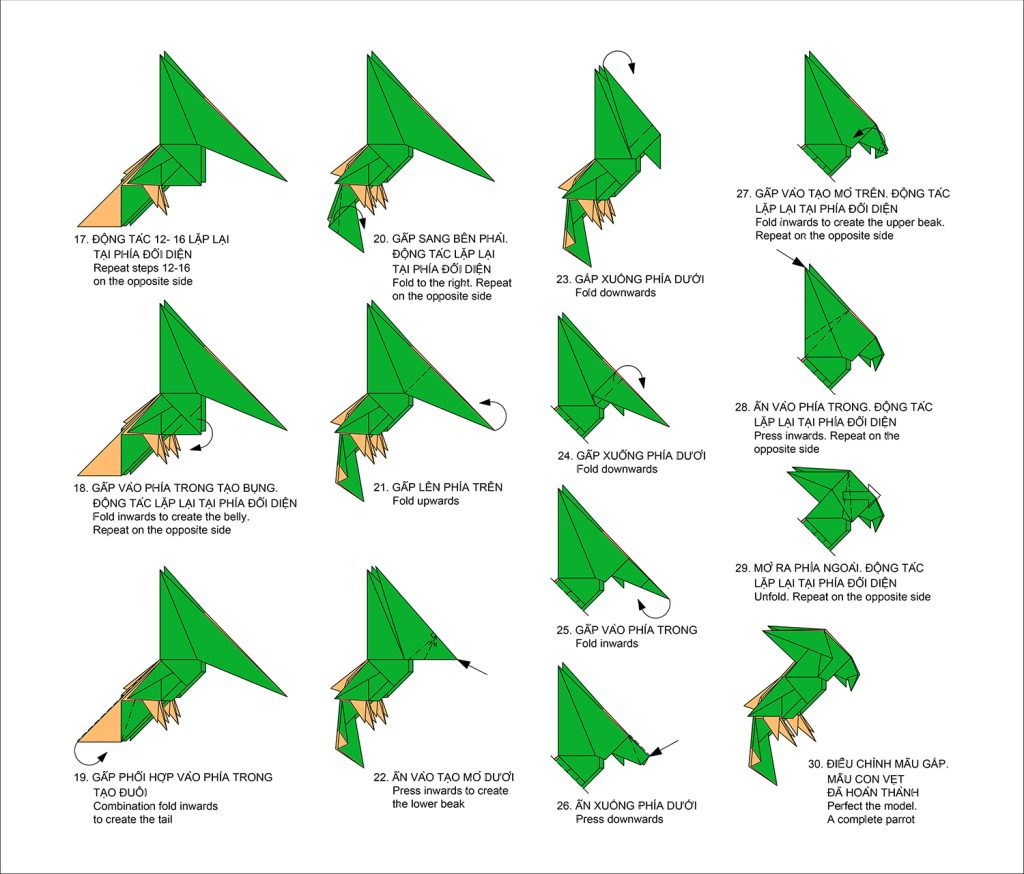 17. ĐỘNG TÁC 12- 16 LẶP LẠI TẠI PHÍA ĐỐI DIỆN
Repeat steps 12-16 on the opposite side

18. GẤP VÀO PHÍA TRONG TẠO BỤNG. ĐỘNG TÁC LẶP LẠI TẠI PHÍA ĐỐI DIỆN
Fold inwards to create the belly. Repeat on the opposite side

19. GẤP PHỐI HỢP VÀO PHÍA TRONG TẠO ĐUÔI
Combination fold inwards to create the tail

20. GẤP SANG BÊN PHẢI. ĐỘNG TÁC LẶP LẠI TẠI PHÍA ĐỐI DIỆN
Fold to the right. Repeat on the opposite side

21. GẤP LÊN PHÍA TRÊN
Fold upwards

22. ẤN VÀO TẠO MỎ DƯỚI
Press inwards to create the lower beak

23. GẤP XUỐNG PHÍA DƯỚI
Fold downwards

24. GẤP XUỐNG PHÍA DƯỚI
Fold downwards

25. GẤP VÀO PHÍA TRONG
Fold inwards

26. ẤN XUỐNG PHÍA DƯỚI
Press downwards

27. GẤP VÀO TẠO MỎ TRÊN. ĐỘNG TÁC LẶP LẠI TẠI PHÍA ĐỐI DIỆN
Fold inwards to create the upper beak. Repeat on the opposite side

28. ẤN VÀO PHÍA TRONG. ĐỘNG TÁC LẶP LẠI TẠI PHÍA ĐỐI DIỆN
Press inwards. Repeat on the opposite side

29. MỞ RA PHÍA NGOÀI. ĐỘNG TÁC LẶP LẠI TẠI PHÍA ĐỐI DIỆN
Unfold. Repeat on the opposite side

30. ĐIỀU CHỈNH MẪU GẤP. MẪU CON VẸT ĐÃ HOÀN THÀNH
Perfect the model. A complete parrot