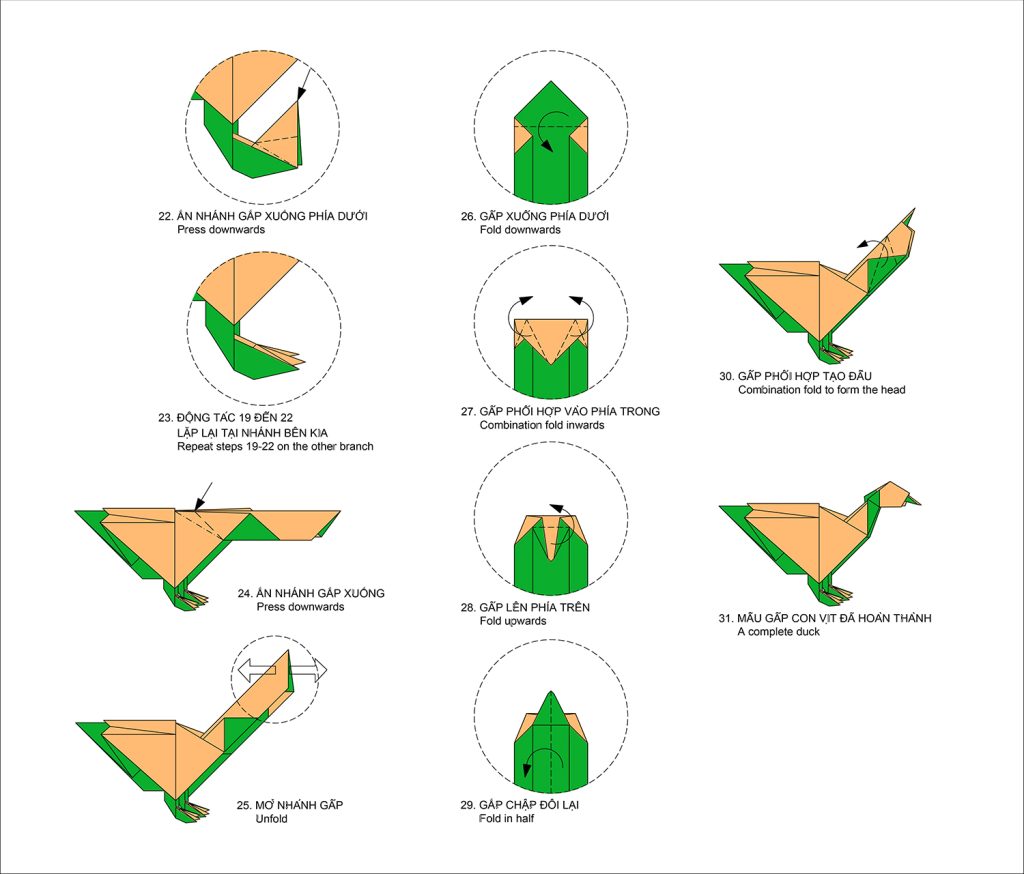 22. ẤN NHÁNH GẤP XUỐNG PHÍA DƯỚI
Press downwards

23. ĐỘNG TÁC 19 ĐẾN 22
LẶP LẠI TẠI NHÁNH BÊN KIA
Repeat steps 19-22 on the other branch

24. ẤN NHÁNH GẤP XUỐNG
Press downwards

25. MỞ NHÁNH GẤP
Unfold

26. GẤP XUỐNG PHÍA DƯỚI
Fold downwards

27. GẤP PHỐI HỢP VÀO PHÍA TRONG
Combination fold inwards

28. GẤP LÊN PHÍA TRÊN
Fold upwards

29. GẤP CHẬP ĐÔI LẠI
Fold in half

30. GẤP PHỐI HỢP TẠO ĐẦU
Combination fold to form the head

31. MẪU GẤP CON VỊT ĐÃ HOÀN THÀNH
A complete duck