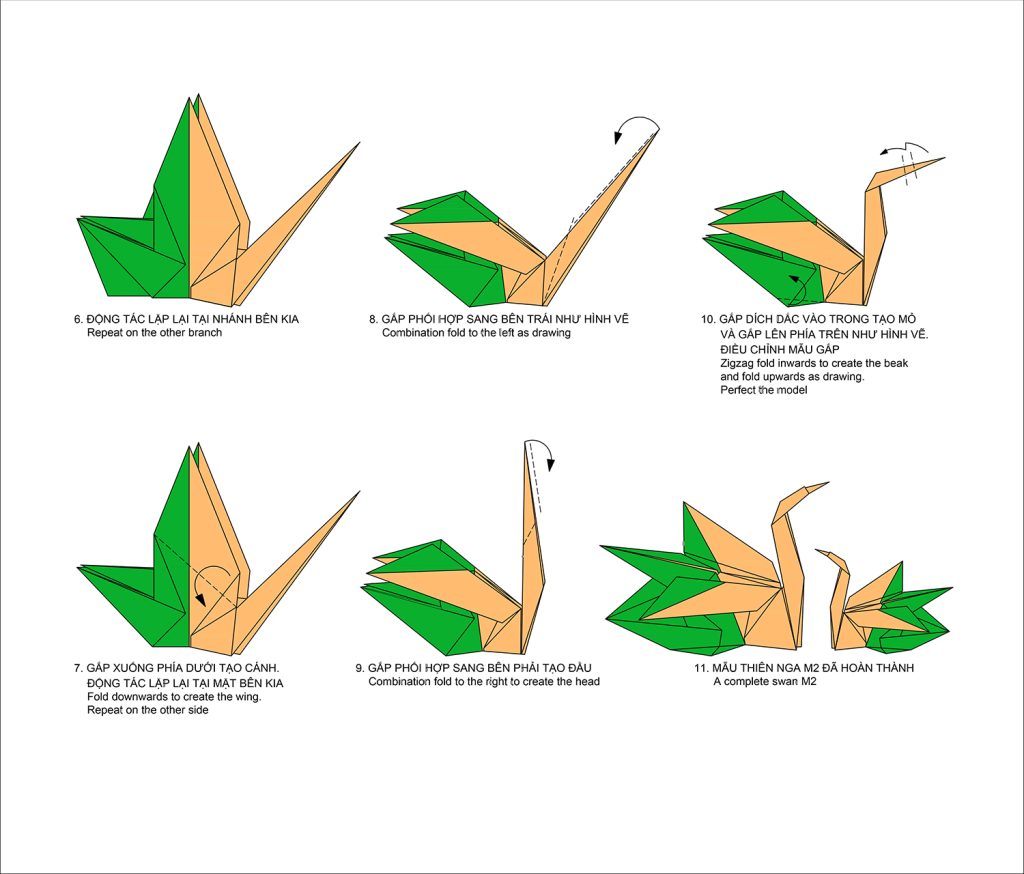 6. ĐỘNG TÁC LẶP LẠI TẠI NHÁNH BÊN KIA
Repeat on the other branch

8. GẤP PHỐI HỢP SANG BÊN TRÁI NHƯ HÌNH VẼ
Combination fold to the left as drawing

10. GẤP DÍCH DẮC VÀO TRONG TẠO MỎ VÀ GẤP LÊN PHÍA TRÊN NHƯ HÌNH VẼ. ĐIỀU CHỈNH MẪU GẤP
Zigzag fold inwards to create the beak and fold upwards as drawing.
Perfect the model

7. GẤP XUỐNG PHÍA DƯỚI TẠO CÁNH. ĐỘNG TÁC LẶP LẠI TẠI MẶT BÊN KIA
Fold downwards to create the wing.
Repeat on the other side

9. GẤP PHỐI HỢP SANG BÊN PHẢI TẠO ĐẦU
Combination fold to the right to create the head

11. MẪU THIÊN NGA M2 ĐÃ HOÀN THÀNH
A complete swan M2