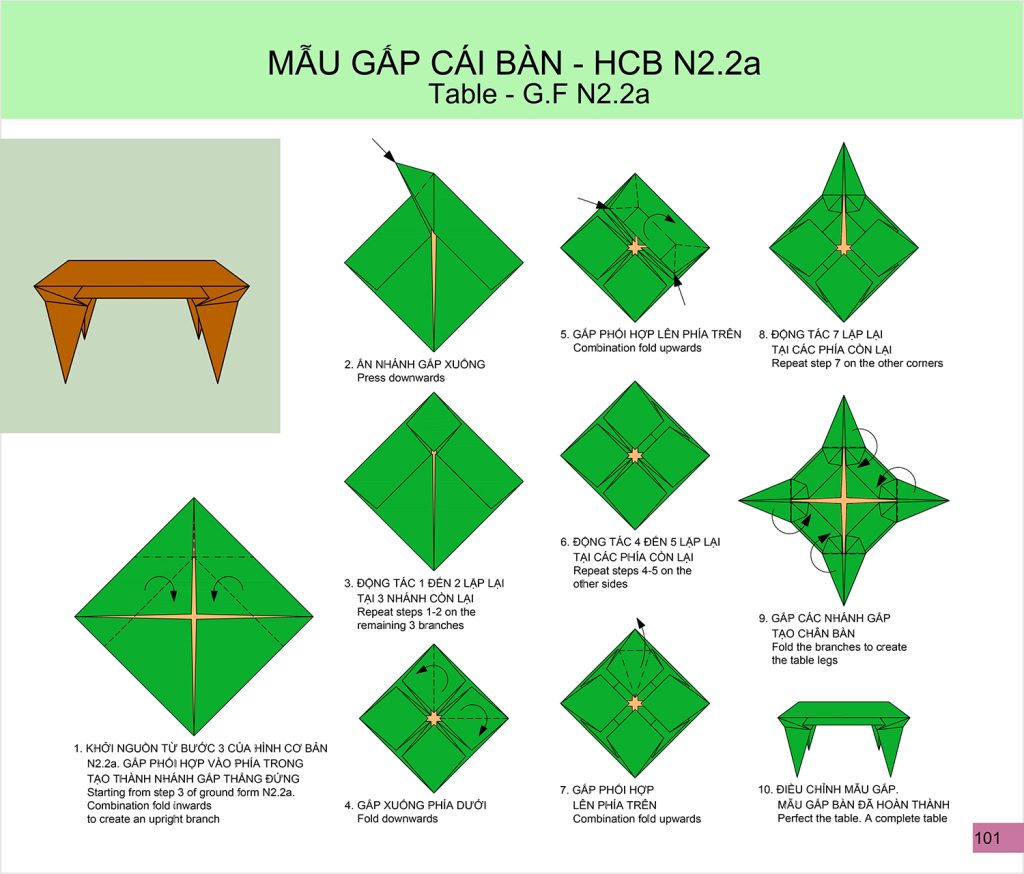 MẪU GẤP CÁI BÀN - HCB N2.2a
Table - G.F N2.2a

1. KHỞI NGUỒN TỪ BƯỚC 3 CỦA HÌNH CƠ BẢN N2.2a. GẤP PHỐI HỢP VÀO PHÍA TRONG TẠO THÀNH NHÁNH GẤP THẲNG ĐỨNG
Starting from step 3 of ground form N2.2a. Combination fold inwards to create an upright branch

2. ẤN NHÁNH GẤP XUỐNG
Press downwards

3. ĐỘNG TÁC 1 ĐẾN 2 LẶP LẠI TẠI 3 NHÁNH CÒN LẠI
Repeat steps 1-2 on the remaining 3 branches

4. GẤP XUỐNG PHÍA DƯỚI
Fold downwards

5. GẤP PHỐI HỢP LÊN PHÍA TRÊN
Combination fold upwards

6. ĐỘNG TÁC 4 ĐẾN 5 LẶP LẠI TẠI CÁC PHÍA CÒN LẠI
Repeat steps 4-5 on the other sides

7. GẤP PHỐI HỢP LÊN PHÍA TRÊN
Combination fold upwards

8. ĐỘNG TÁC 7 LẶP LẠI TẠI CÁC PHÍA CÒN LẠI
Repeat step 7 on the other corners

9. GẤP CÁC NHÁNH GẤP TẠO CHÂN BÀN
Fold the branches to create the table legs

10. ĐIỀU CHỈNH MẪU GẤP. MẪU GẤP BÀN ĐÃ HOÀN THÀNH
Perfect the table. A complete table

101