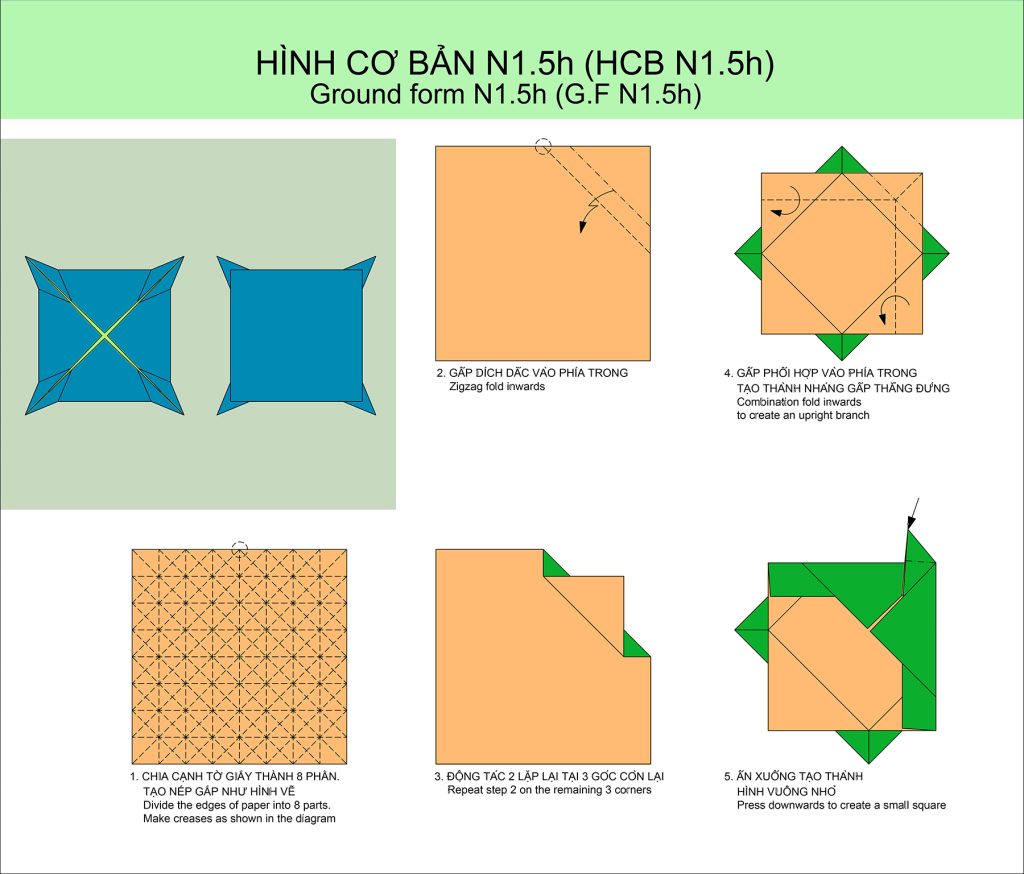 HÌNH CƠ BẢN N1.5h (HCB N1.5h)
Ground form N1.5h (G.F N1.5h)

2. GẤP DÍCH DẮC VÀO PHÍA TRONG
Zigzag fold inwards

4. GẤP PHỐI HỢP VÀO PHÍA TRONG
TẠO THÀNH NHÁNG GẤP THẲNG ĐỨNG
Combination fold inwards
to create an upright branch

1. CHIA CẠNH TỜ GIẤY THÀNH 8 PHẦN.
TẠO NẾP GẤP NHƯ HÌNH VẼ
Divide the edges of paper into 8 parts.
Make creases as shown in the diagram

3. ĐỘNG TÁC 2 LẶP LẠI TẠI 3 GÓC CÒN LẠI
Repeat step 2 on the remaining 3 corners

5. ẤN XUỐNG TẠO THÀNH
HÌNH VUÔNG NHỎ
Press downwards to create a small square