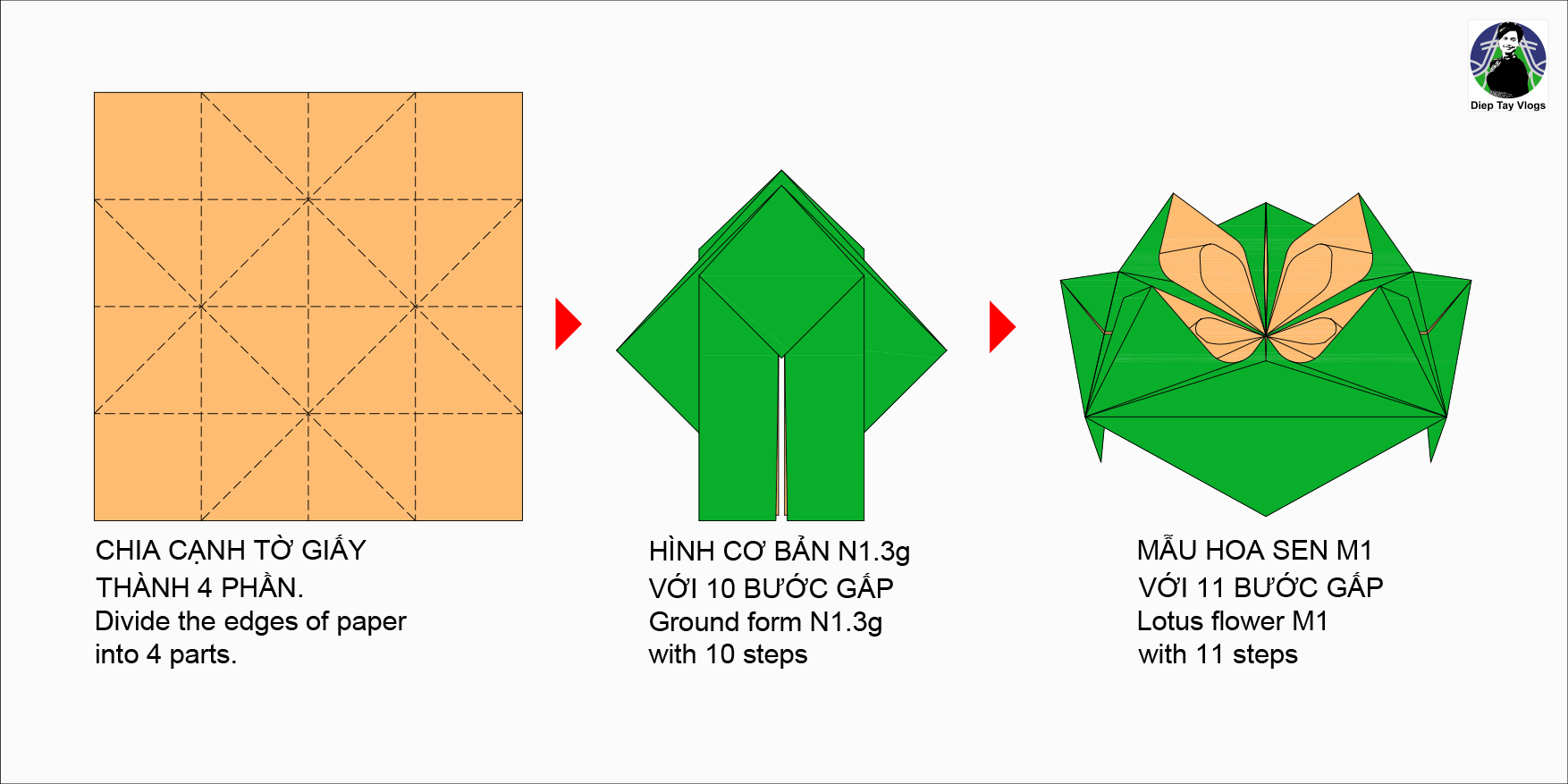 Diep Tay Vlogs

CHIA CẠNH TỜ GIẤY THÀNH 4 PHẦN.
Divide the edges of paper into 4 parts.

HÌNH CƠ BẢN N1.3g
VỚI 10 BƯỚC GẤP
Ground form N1.3g
with 10 steps

MẪU HOA SEN M1
VỚI 11 BƯỚC GẤP
Lotus flower M1
with 11 steps