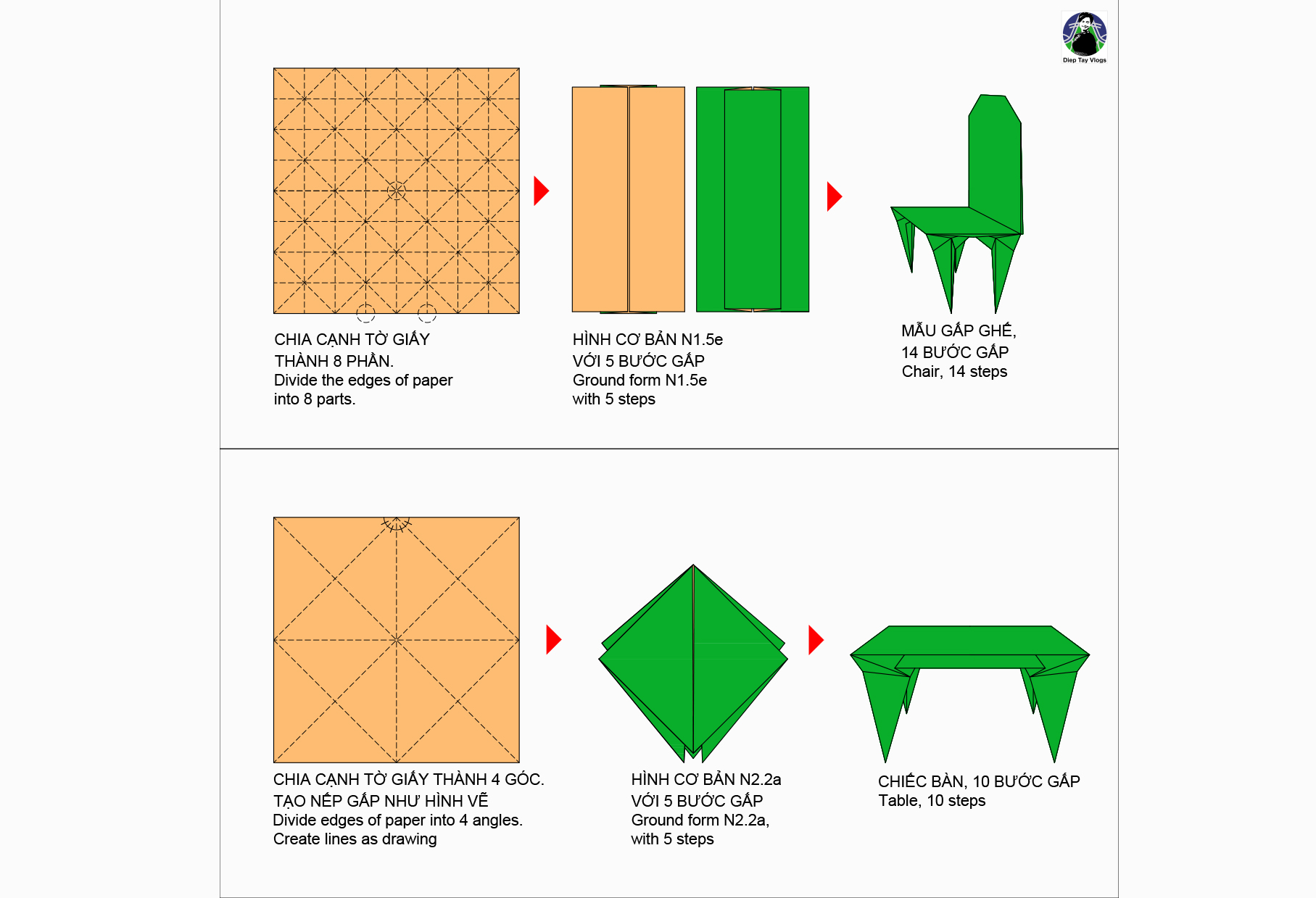 Diep Tay Vlogs

CHIA CẠNH TỜ GIẤY THÀNH 8 PHẦN.
Divide the edges of paper into 8 parts.

HÌNH CƠ BẢN N1.5e VỚI 5 BƯỚC GẤP
Ground form N1.5e with 5 steps

MẪU GẤP GHẾ, 14 BƯỚC GẤP
Chair, 14 steps

CHIA CẠNH TỜ GIẤY THÀNH 4 GÓC. TẠO NẾP GẤP NHƯ HÌNH VẼ
Divide edges of paper into 4 angles. Create lines as drawing

HÌNH CƠ BẢN N2.2a VỚI 5 BƯỚC GẤP
Ground form N2.2a, with 5 steps

CHIẾC BÀN, 10 BƯỚC GẤP
Table, 10 steps