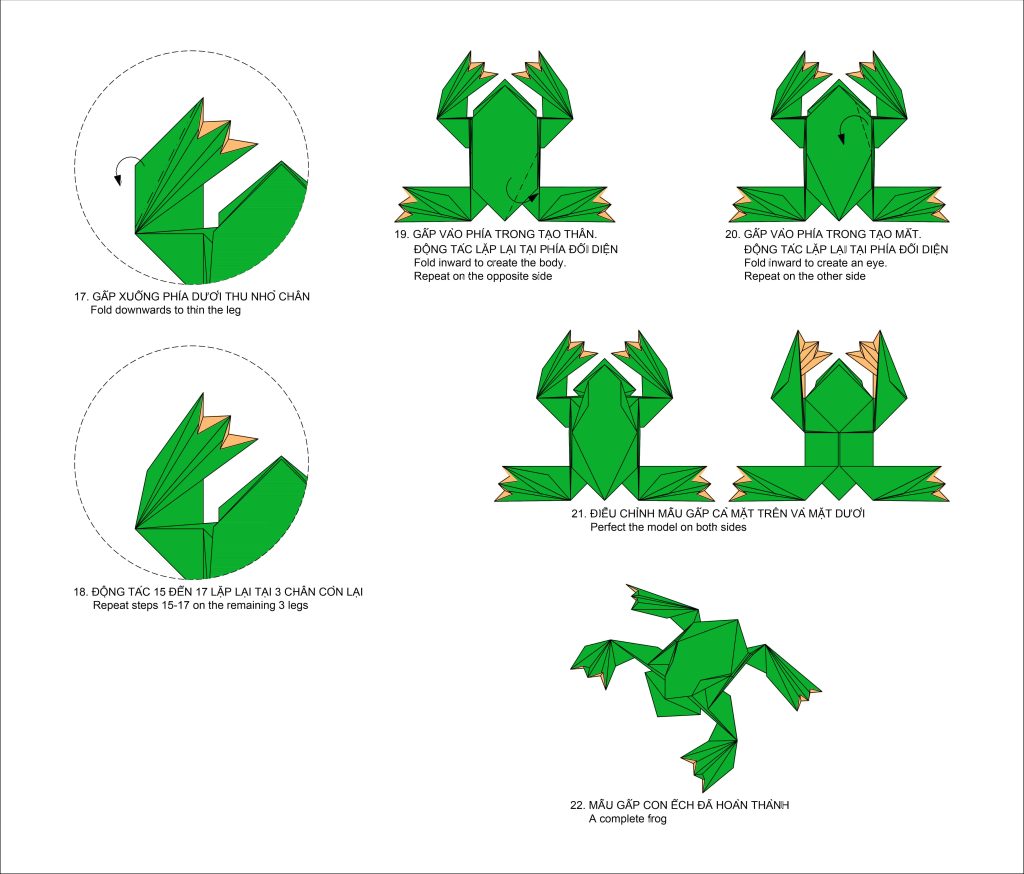 17. GẤP XUỐNG PHÍA DƯỚI THU NHỎ CHÂN
Fold downwards to thin the leg

18. ĐỘNG TÁC 15 ĐẾN 17 LẶP LẠI TẠI 3 CHÂN CÒN LẠI
Repeat steps 15-17 on the remaining 3 legs

19. GẤP VÀO PHÍA TRONG TẠO THÂN.
ĐỘNG TÁC LẶP LẠI TẠI PHÍA ĐỐI DIỆN
Fold inward to create the body.
Repeat on the opposite side

20. GẤP VÀO PHÍA TRONG TẠO MẮT.
ĐỘNG TÁC LẶP LẠI TẠI PHÍA ĐỐI DIỆN
Fold inward to create an eye.
Repeat on the other side

21. ĐIỀU CHỈNH MẪU GẤP CẢ MẶT TRÊN VÀ MẶT DƯỚI
Perfect the model on both sides

22. MẪU GẤP CON ẾCH ĐÃ HOÀN THÀNH
A complete frog