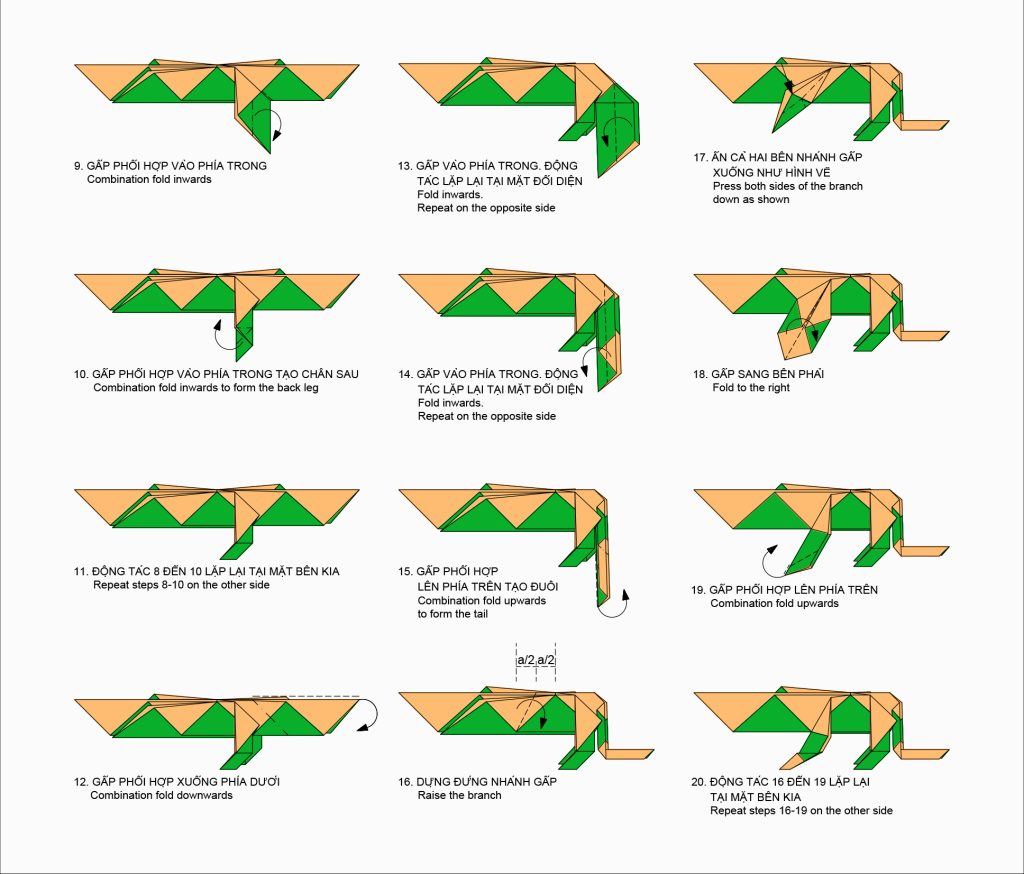 9. GẤP PHỐI HỢP VÀO PHÍA TRONG
Combination fold inwards

10. GẤP PHỐI HỢP VÀO PHÍA TRONG TẠO CHÂN SAU
Combination fold inwards to form the back leg

11. ĐỘNG TÁC 8 ĐẾN 10 LẶP LẠI TẠI MẶT BÊN KIA
Repeat steps 8-10 on the other side

12. GẤP PHỐI HỢP XUỐNG PHÍA DƯỚI
Combination fold downwards

13. GẤP VÀO PHÍA TRONG. ĐỘNG TÁC LẶP LẠI TẠI MẶT ĐỐI DIỆN
Fold inwards.
Repeat on the opposite side

14. GẤP VÀO PHÍA TRONG. ĐỘNG TÁC LẶP LẠI TẠI MẶT ĐỐI DIỆN
Fold inwards.
Repeat on the opposite side

15. GẤP PHỐI HỢP LÊN PHÍA TRÊN TẠO ĐUÔI
Combination fold upwards to form the tail

a/2 a/2

16. DỰNG ĐỨNG NHÁNH GẤP
Raise the branch

17. ẤN CẢ HAI BÊN NHÁNH GẤP XUỐNG NHƯ HÌNH VẼ
Press both sides of the branch down as shown

18. GẤP SANG BÊN PHẢI
Fold to the right

19. GẤP PHỐI HỢP LÊN PHÍA TRÊN
Combination fold upwards

20. ĐỘNG TÁC 16 ĐẾN 19 LẶP LẠI TẠI MẶT BÊN KIA
Repeat steps 16-19 on the other side