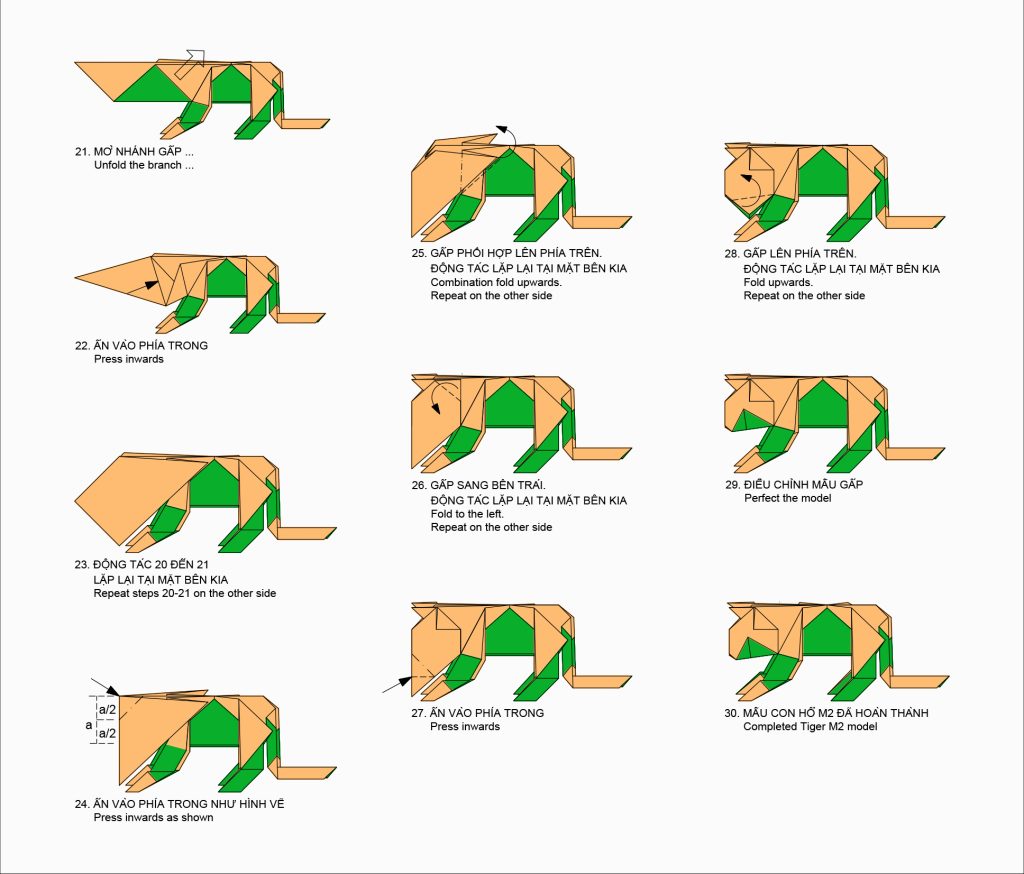 21. MỞ NHÁNH GẤP ...
Unfold the branch ...

22. ẤN VÀO PHÍA TRONG
Press inwards

23. ĐỘNG TÁC 20 ĐẾN 21
LẶP LẠI TẠI MẶT BÊN KIA
Repeat steps 20-21 on the other side

a/2
a
a/2

24. ẤN VÀO PHÍA TRONG NHƯ HÌNH VẼ
Press inwards as shown

25. GẤP PHỐI HỢP LÊN PHÍA TRÊN.
ĐỘNG TÁC LẶP LẠI TẠI MẶT BÊN KIA
Combination fold upwards.
Repeat on the other side

26. GẤP SANG BÊN TRÁI.
ĐỘNG TÁC LẶP LẠI TẠI MẶT BÊN KIA
Fold to the left.
Repeat on the other side

27. ẤN VÀO PHÍA TRONG
Press inwards

28. GẤP LÊN PHÍA TRÊN.
ĐỘNG TÁC LẶP LẠI TẠI MẶT BÊN KIA
Fold upwards.
Repeat on the other side

29. ĐIỀU CHỈNH MẪU GẤP
Perfect the model

30. MẪU CON HỔ M2 ĐÃ HOÀN THÀNH
Completed Tiger M2 model