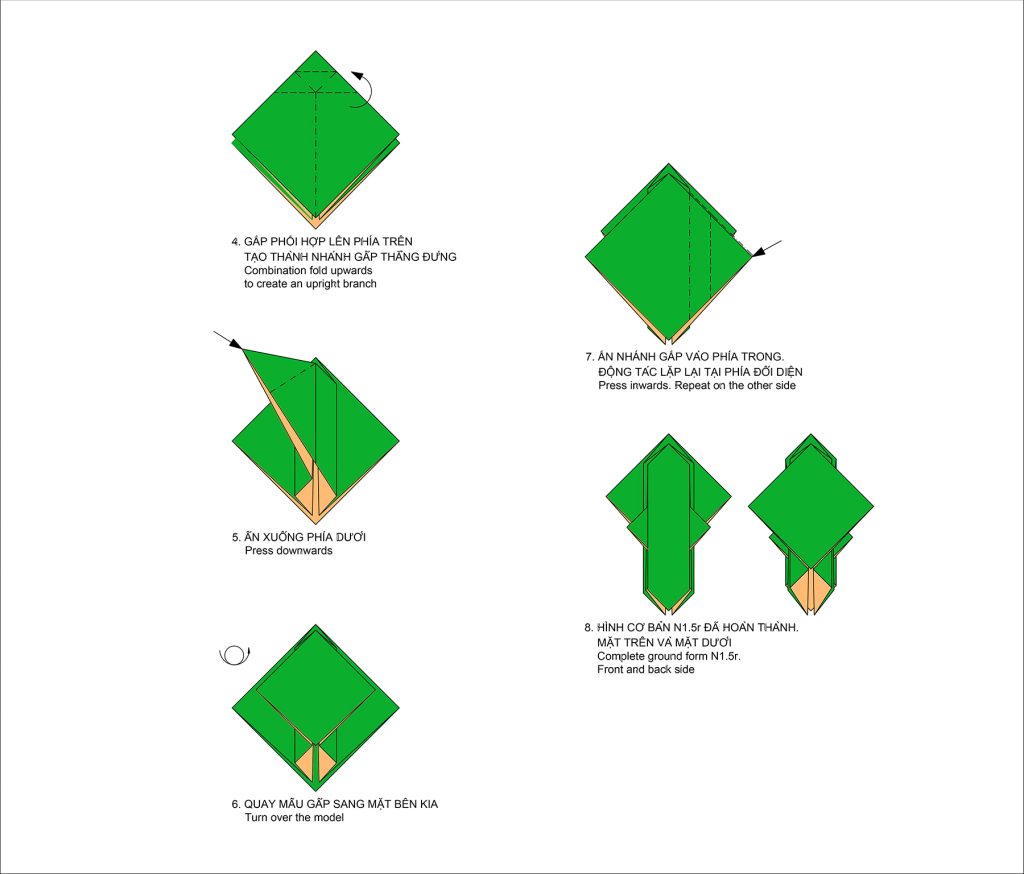 4. GẤP PHỐI HỢP LÊN PHÍA TRÊN
TẠO THÀNH NHÁNH GẤP THẲNG ĐỨNG
Combination fold upwards
to create an upright branch

5. ẤN XUỐNG PHÍA DƯỚI
Press downwards

6. QUAY MẪU GẤP SANG MẶT BÊN KIA
Turn over the model

7. ẤN NHÁNH GẤP VÀO PHÍA TRONG.
ĐỘNG TÁC LẶP LẠI TẠI PHÍA ĐỐI DIỆN
Press inwards. Repeat on the other side

8. HÌNH CƠ BẢN N1.5r ĐÃ HOÀN THÀNH.
MẶT TRÊN VÀ MẶT DƯỚI
Complete ground form N1.5r.
Front and back side