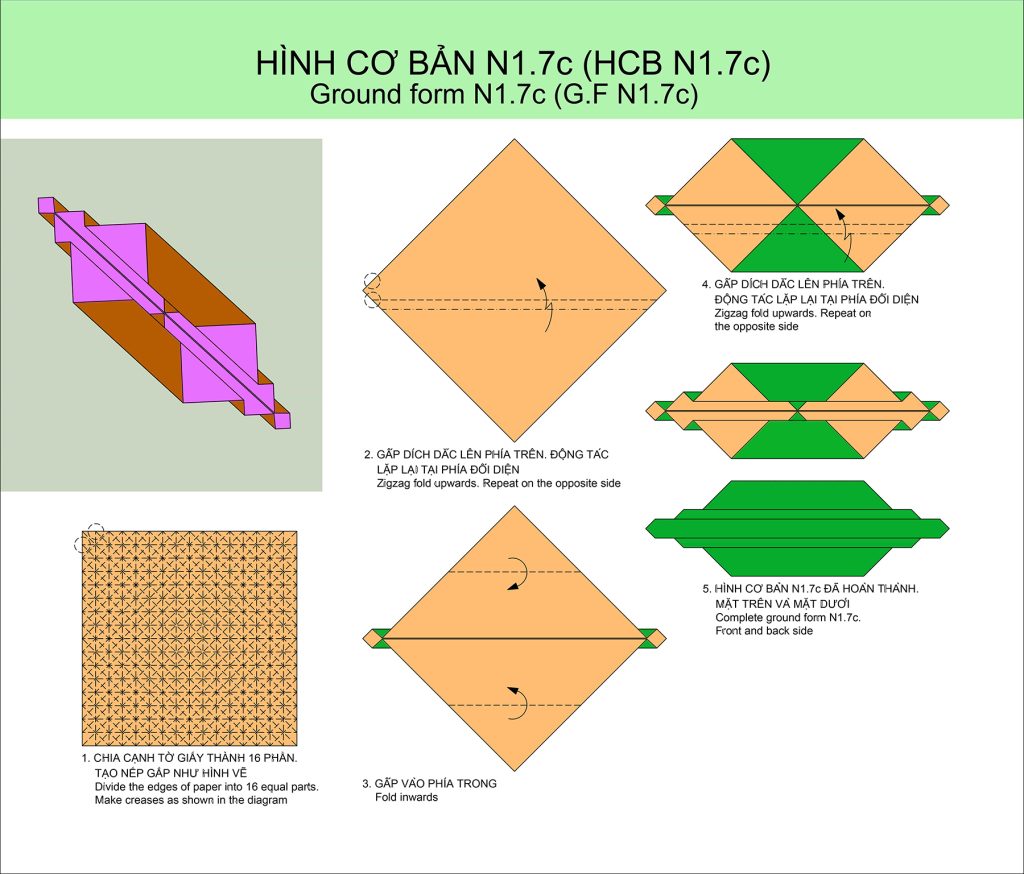 HÌNH CƠ BẢN N1.7c (HCB N1.7c)
Ground form N1.7c (G.F N1.7c)

1. CHIA CẠNH TỜ GIẤY THÀNH 16 PHẦN. TẠO NẾP GẤP NHƯ HÌNH VẼ
Divide the edges of paper into 16 equal parts. Make creases as shown in the diagram

2. GẤP DÍCH DẮC LÊN PHÍA TRÊN. ĐỘNG TÁC LẶP LẠI TẠI PHÍA ĐỐI DIỆN
Zigzag fold upwards. Repeat on the opposite side

3. GẤP VÀO PHÍA TRONG
Fold inwards

4. GẤP DÍCH DẮC LÊN PHÍA TRÊN. ĐỘNG TÁC LẶP LẠI TẠI PHÍA ĐỐI DIỆN
Zigzag fold upwards. Repeat on the opposite side

5. HÌNH CƠ BẢN N1.7c ĐÃ HOÀN THÀNH. MẶT TRÊN VÀ MẶT DƯỚI
Complete ground form N1.7c.
Front and back side