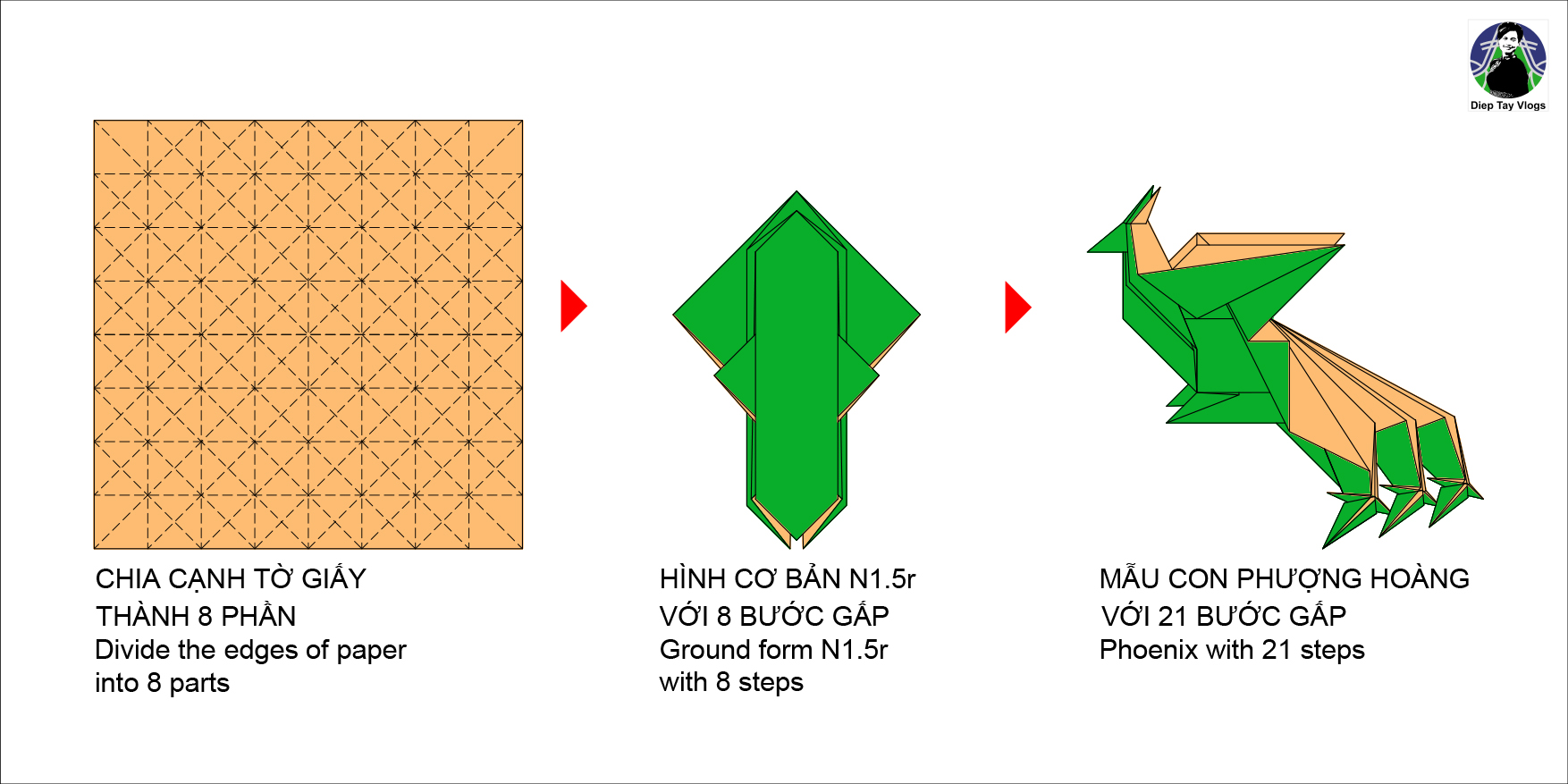 Diep Tay Vlogs

CHIA CẠNH TỜ GIẤY
THÀNH 8 PHẦN
Divide the edges of paper into 8 parts

HÌNH CƠ BẢN N1.5r
VỚI 8 BƯỚC GẤP
Ground form N1.5r with 8 steps

MẪU CON PHƯỢNG HOÀNG
VỚI 21 BƯỚC GẤP
Phoenix with 21 steps