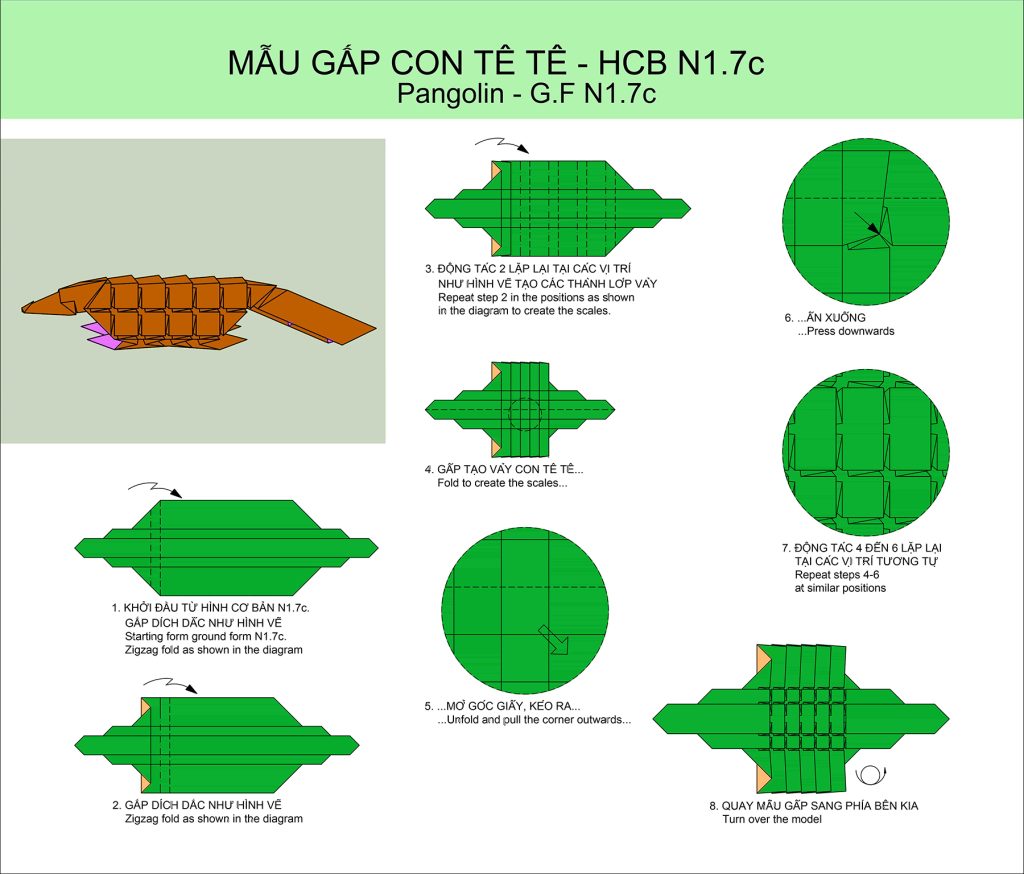 MẪU GẤP CON TÊ TÊ - HCB N1.7c
Pangolin - G.F N1.7c

1. KHỞI ĐẦU TỪ HÌNH CƠ BẢN N1.7c. GẤP DÍCH DẮC NHƯ HÌNH VẼ
Starting form ground form N1.7c. Zigzag fold as shown in the diagram

2. GẤP DÍCH DẮC NHƯ HÌNH VẼ
Zigzag fold as shown in the diagram

3. ĐỘNG TÁC 2 LẶP LẠI TẠI CÁC VỊ TRÍ NHƯ HÌNH VẼ TẠO CÁC THÀNH LỚP VẢY
Repeat step 2 in the positions as shown in the diagram to create the scales.

4. GẤP TẠO VẢY CON TÊ TÊ...
Fold to create the scales...

5. ...MỞ GÓC GIẤY, KÉO RA...
...Unfold and pull the corner outwards...

6. ...ẤN XUỐNG
...Press downwards

7. ĐỘNG TÁC 4 ĐẾN 6 LẶP LẠI TẠI CÁC VỊ TRÍ TƯƠNG TỰ
Repeat steps 4-6 at similar positions

8. QUAY MẪU GẤP SANG PHÍA BÊN KIA
Turn over the model