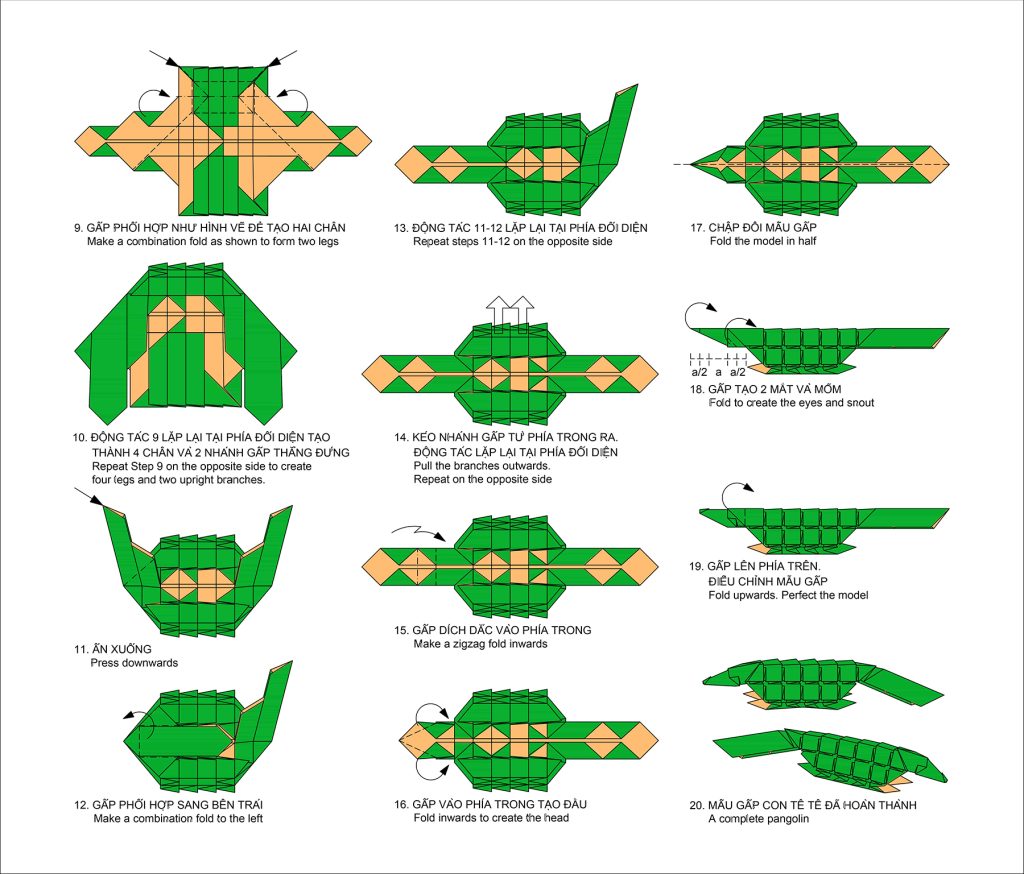 9. GẤP PHỐI HỢP NHƯ HÌNH VẼ ĐỂ TẠO HAI CHÂN
Make a combination fold as shown to form two legs

10. ĐỘNG TÁC 9 LẶP LẠI TẠI PHÍA ĐỐI DIỆN TẠO THÀNH 4 CHÂN VÀ 2 NHÁNH GẤP THẲNG ĐỨNG
Repeat Step 9 on the opposite side to create four legs and two upright branches.

11. ẤN XUỐNG
Press downwards

12. GẤP PHỐI HỢP SANG BÊN TRÁI
Make a combination fold to the left

13. ĐỘNG TÁC 11-12 LẶP LẠI TẠI PHÍA ĐỐI DIỆN
Repeat steps 11-12 on the opposite side

14. KÉO NHÁNH GẤP TỪ PHÍA TRONG RA. ĐỘNG TÁC LẶP LẠI TẠI PHÍA ĐỐI DIỆN
Pull the branches outwards.
Repeat on the opposite side

15. GẤP DÍCH DẮC VÀO PHÍA TRONG
Make a zigzag fold inwards

16. GẤP VÀO PHÍA TRONG TẠO ĐẦU
Fold inwards to create the head

17. CHẬP ĐÔI MẪU GẤP
Fold the model in half

a/2 a a/2

18. GẤP TẠO 2 MẮT VÀ MÕM
Fold to create the eyes and snout

19. GẤP LÊN PHÍA TRÊN. ĐIỀU CHỈNH MẪU GẤP
Fold upwards. Perfect the model

20. MẪU GẤP CON TÊ TÊ ĐÃ HOÀN THÀNH
A complete pangolin