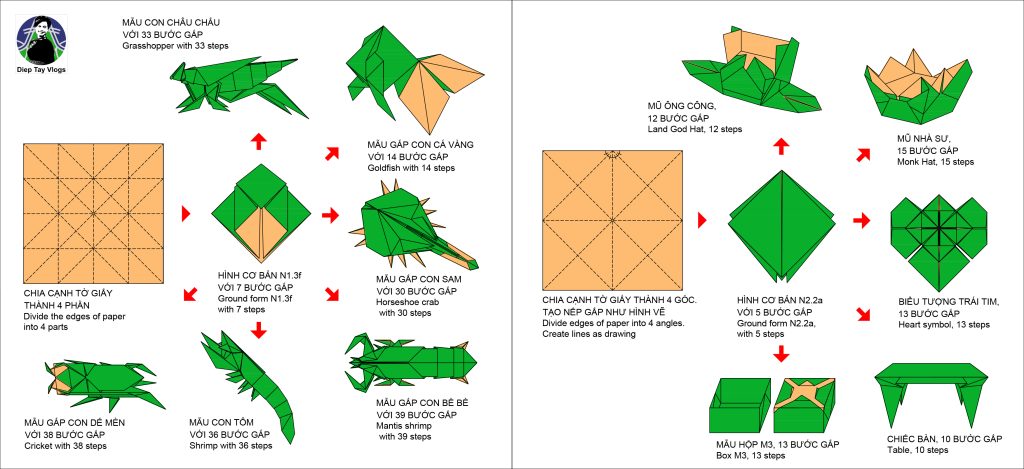 Diep Tay Vlogs

MẪU CON CHÂU CHẤU
VỚI 33 BƯỚC GẤP
Grasshopper with 33 steps

MẪU GẤP CON CÁ VÀNG
VỚI 14 BƯỚC GẤP
Goldfish with 14 steps

CHIA CẠNH TỜ GIẤY
THÀNH 4 PHẦN
Divide the edges of paper into 4 parts

HÌNH CƠ BẢN N1.3f
VỚI 7 BƯỚC GẤP
Ground form N1.3f
with 7 steps

MẪU GẤP CON SAM
VỚI 30 BƯỚC GẤP
Horseshoe crab
with 30 steps

MẪU GẤP CON DẾ MÈN
VỚI 38 BƯỚC GẤP
Cricket with 38 steps

MẪU CON TÔM
VỚI 36 BƯỚC GẤP
Shrimp with 36 steps

MẪU GẤP CON BỀ BỀ
VỚI 39 BƯỚC GẤP
Mantis shrimp
with 39 steps

MŨ ÔNG CÔNG,
12 BƯỚC GẤP
Land God Hat, 12 steps

MŨ NHÀ SƯ,
15 BƯỚC GẤP
Monk Hat, 15 steps

CHIA CẠNH TỜ GIẤY THÀNH 4 GÓC.
TẠO NẾP GẤP NHƯ HÌNH VẼ
Divide edges of paper into 4 angles.
Create lines as drawing

HÌNH CƠ BẢN N2.2a
VỚI 5 BƯỚC GẤP
Ground form N2.2a,
with 5 steps

BIỂU TƯỢNG TRÁI TIM,
13 BƯỚC GẤP
Heart symbol, 13 steps

MẪU HỘP M3, 13 BƯỚC GẤP
Box M3, 13 steps

CHIẾC BÀN, 10 BƯỚC GẤP
Table, 10 steps