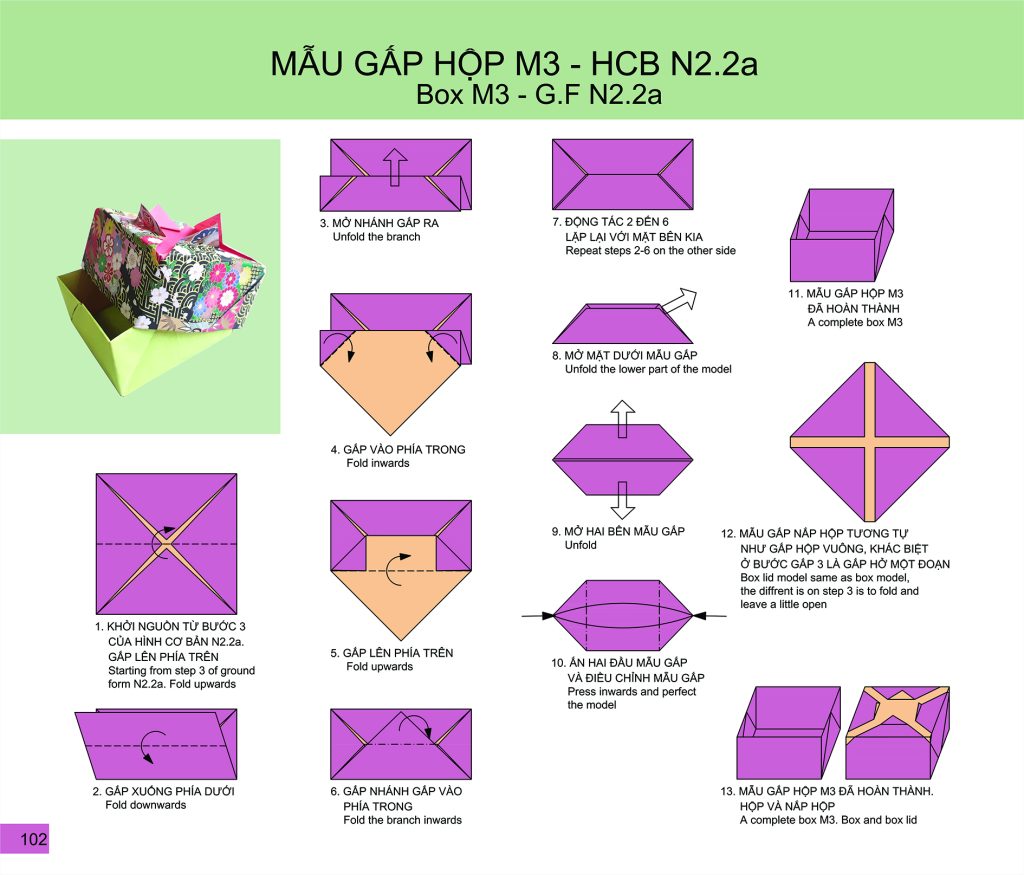 MẪU GẤP HỘP M3 - HCB N2.2a
Box M3 - G.F N2.2a

1. KHỞI NGUỒN TỪ BƯỚC 3 CỦA HÌNH CƠ BẢN N2.2a. GẤP LÊN PHÍA TRÊN
Starting from step 3 of ground form N2.2a. Fold upwards

2. GẤP XUỐNG PHÍA DƯỚI
Fold downwards

3. MỞ NHÁNH GẤP RA
Unfold the branch

4. GẤP VÀO PHÍA TRONG
Fold inwards

5. GẤP LÊN PHÍA TRÊN
Fold upwards

6. GẤP NHÁNH GẤP VÀO PHÍA TRONG
Fold the branch inwards

7. ĐỘNG TÁC 2 ĐẾN 6 LẶP LẠI VỚI MẶT BÊN KIA
Repeat steps 2-6 on the other side

8. MỞ MẶT DƯỚI MẪU GẤP
Unfold the lower part of the model

9. MỞ HAI BÊN MẪU GẤP
Unfold

10. ẤN HAI ĐẦU MẪU GẤP VÀ ĐIỀU CHỈNH MẪU GẤP
Press inwards and perfect the model

11. MẪU GẤP HỘP M3 ĐÃ HOÀN THÀNH
A complete box M3

12. MẪU GẤP NẮP HỘP TƯƠNG TỰ NHƯ GẤP HỘP VUÔNG, KHÁC BIỆT Ở BƯỚC GẤP 3 LÀ GẤP HỞ MỘT ĐOẠN
Box lid model same as box model, the diffrent is on step 3 is to fold and leave a little open

13. MẪU GẤP HỘP M3 ĐÃ HOÀN THÀNH. HỘP VÀ NẮP HỘP
A complete box M3. Box and box lid

102