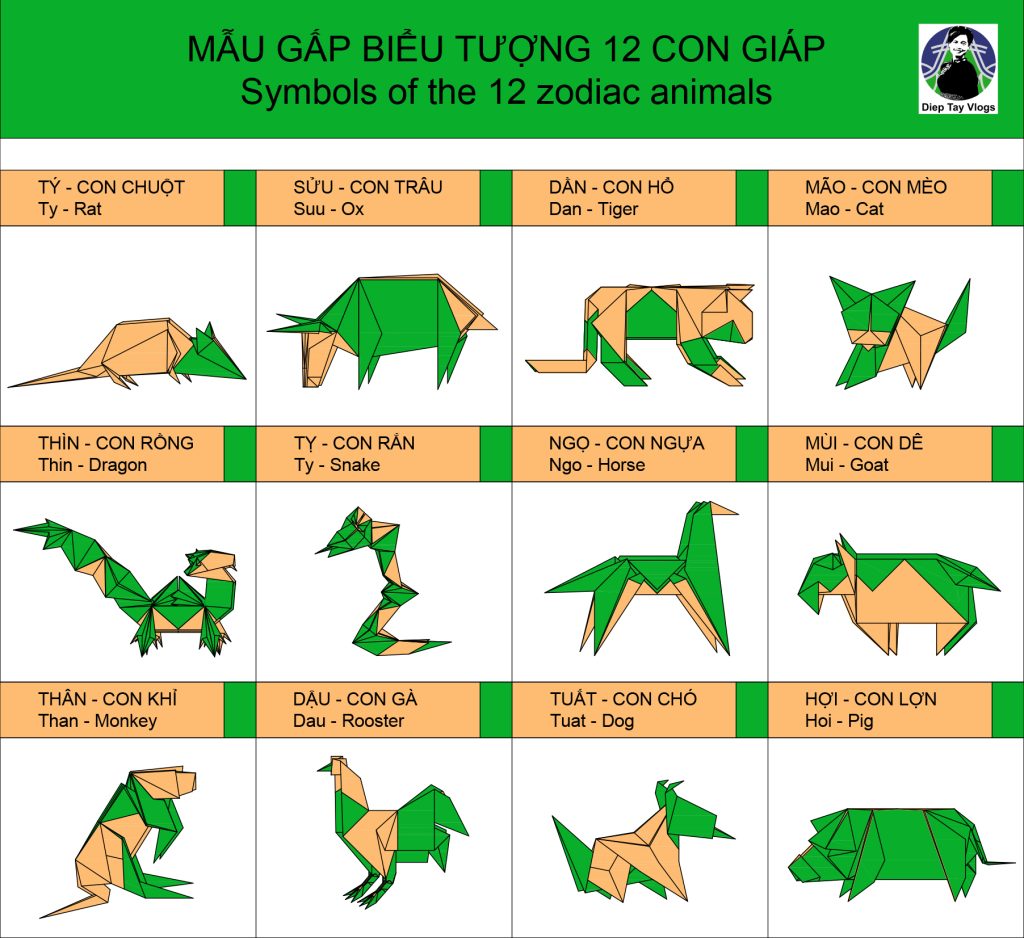 MẪU GẤP BIỂU TƯỢNG 12 CON GIÁP
Symbols of the 12 zodiac animals

Diep Tay Vlogs

TÝ - CON CHUỘT
Ty - Rat

SỬU - CON TRÂU
Suu - Ox

DẦN - CON HỔ
Dan - Tiger

MÃO - CON MÈO
Mao - Cat

THÌN - CON RỒNG
Thin - Dragon

TỴ - CON RẮN
Ty - Snake

NGỌ - CON NGỰA
Ngo - Horse

MÙI - CON DÊ
Mui - Goat

THÂN - CON KHỈ
Than - Monkey

DẬU - CON GÀ
Dau - Rooster

TUẤT - CON CHÓ
Tuat - Dog

HỢI - CON LỢN
Hoi - Pig