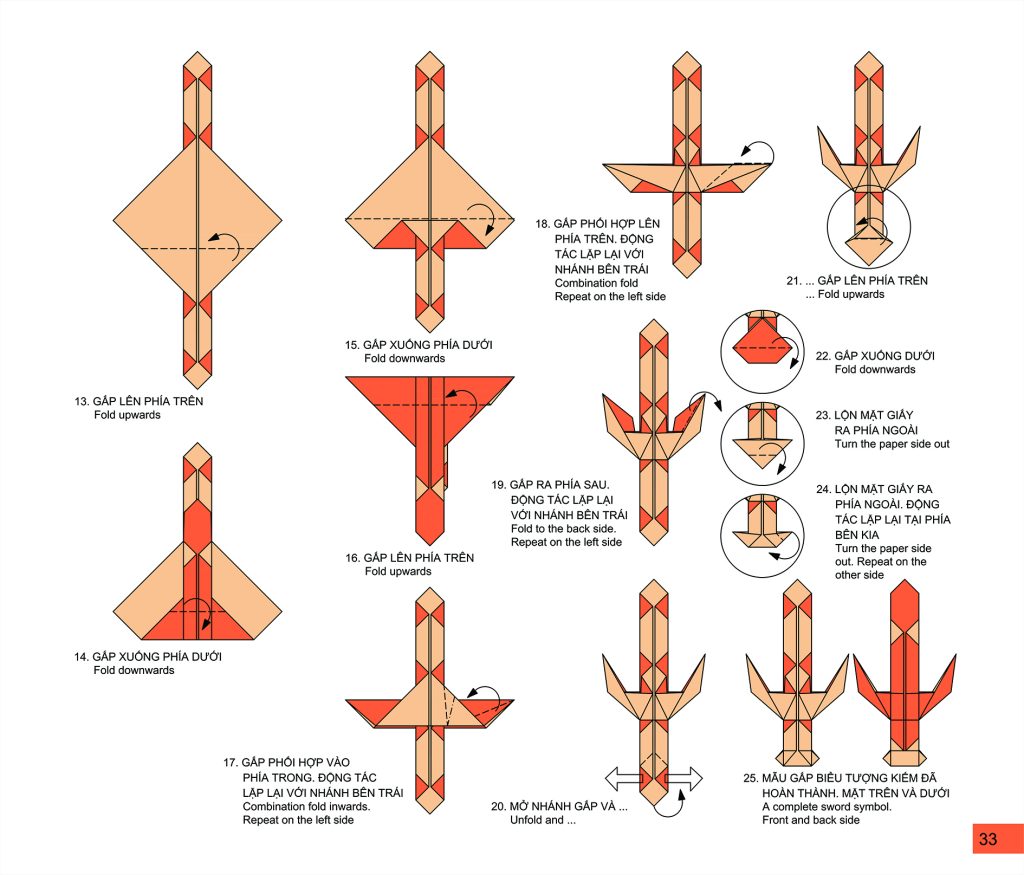 13. GẤP LÊN PHÍA TRÊN
Fold upwards

14. GẤP XUỐNG PHÍA DƯỚI
Fold downwards

15. GẤP XUỐNG PHÍA DƯỚI
Fold downwards

16. GẤP LÊN PHÍA TRÊN
Fold upwards

17. GẤP PHỐI HỢP VÀO PHÍA TRONG. ĐỘNG TÁC LẶP LẠI VỚI NHÁNH BÊN TRÁI
Combination fold inwards.
Repeat on the left side

18. GẤP PHỐI HỢP LÊN PHÍA TRÊN. ĐỘNG TÁC LẶP LẠI VỚI NHÁNH BÊN TRÁI
Combination fold
Repeat on the left side

19. GẤP RA PHÍA SAU. ĐỘNG TÁC LẶP LẠI VỚI NHÁNH BÊN TRÁI
Fold to the back side.
Repeat on the left side

20. MỞ NHÁNH GẤP VÀ ...
Unfold and ...

21. ... GẤP LÊN PHÍA TRÊN
... Fold upwards

22. GẤP XUỐNG DƯỚI
Fold downwards

23. LỘN MẶT GIẤY RA PHÍA NGOÀI
Turn the paper side out

24. LỘN MẶT GIẤY RA PHÍA NGOÀI. ĐỘNG TÁC LẶP LẠI TẠI PHÍA BÊN KIA
Turn the paper side out. Repeat on the other side

25. MẪU GẤP BIỂU TƯỢNG KIẾM ĐÃ HOÀN THÀNH. MẶT TRÊN VÀ DƯỚI
A complete sword symbol.
Front and back side

33