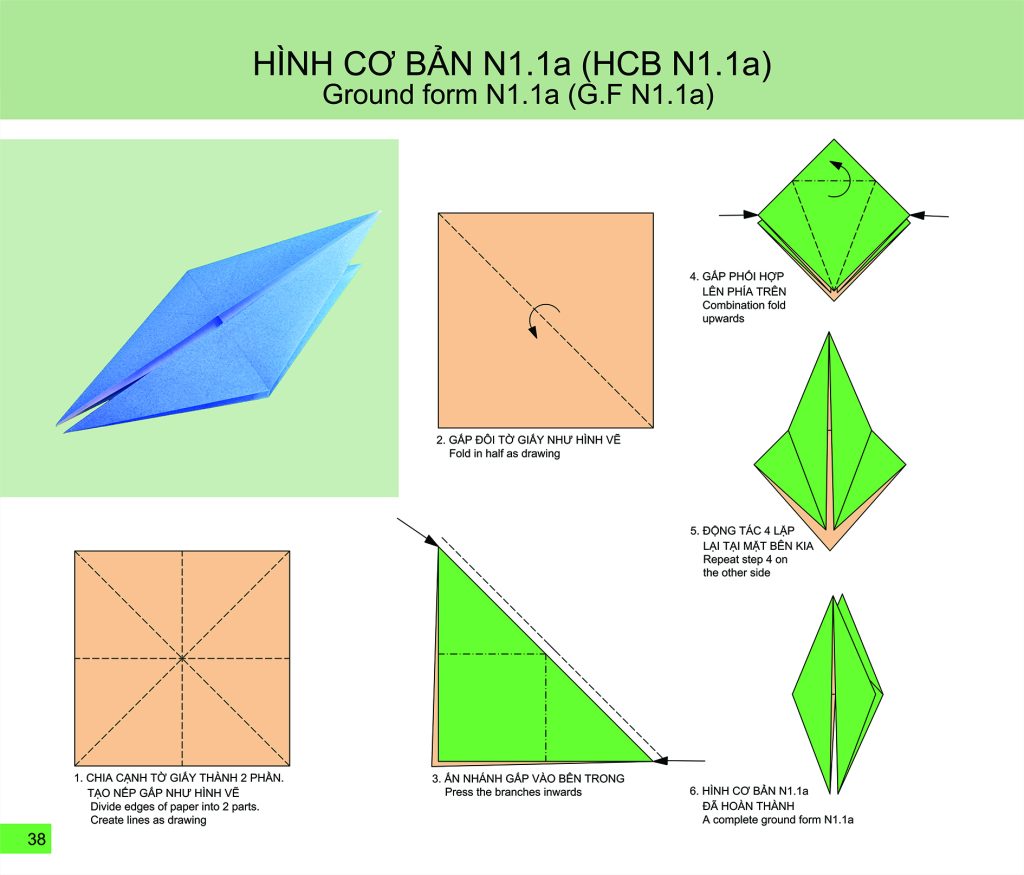 HÌNH CƠ BẢN N1.1a (HCB N1.1a)
Ground form N1.1a (G.F N1.1a)

1. CHIA CẠNH TỜ GIẤY THÀNH 2 PHẦN. TẠO NẾP GẤP NHƯ HÌNH VẼ
Divide edges of paper into 2 parts.
Create lines as drawing

2. GẤP ĐÔI TỜ GIẤY NHƯ HÌNH VẼ
Fold in half as drawing

3. ẤN NHÁNH GẤP VÀO BÊN TRONG
Press the branches inwards

4. GẤP PHỐI HỢP LÊN PHÍA TRÊN
Combination fold upwards

5. ĐỘNG TÁC 4 LẶP LẠI TẠI MẶT BÊN KIA
Repeat step 4 on the other side

6. HÌNH CƠ BẢN N1.1a ĐÃ HOÀN THÀNH
A complete ground form N1.1a

38