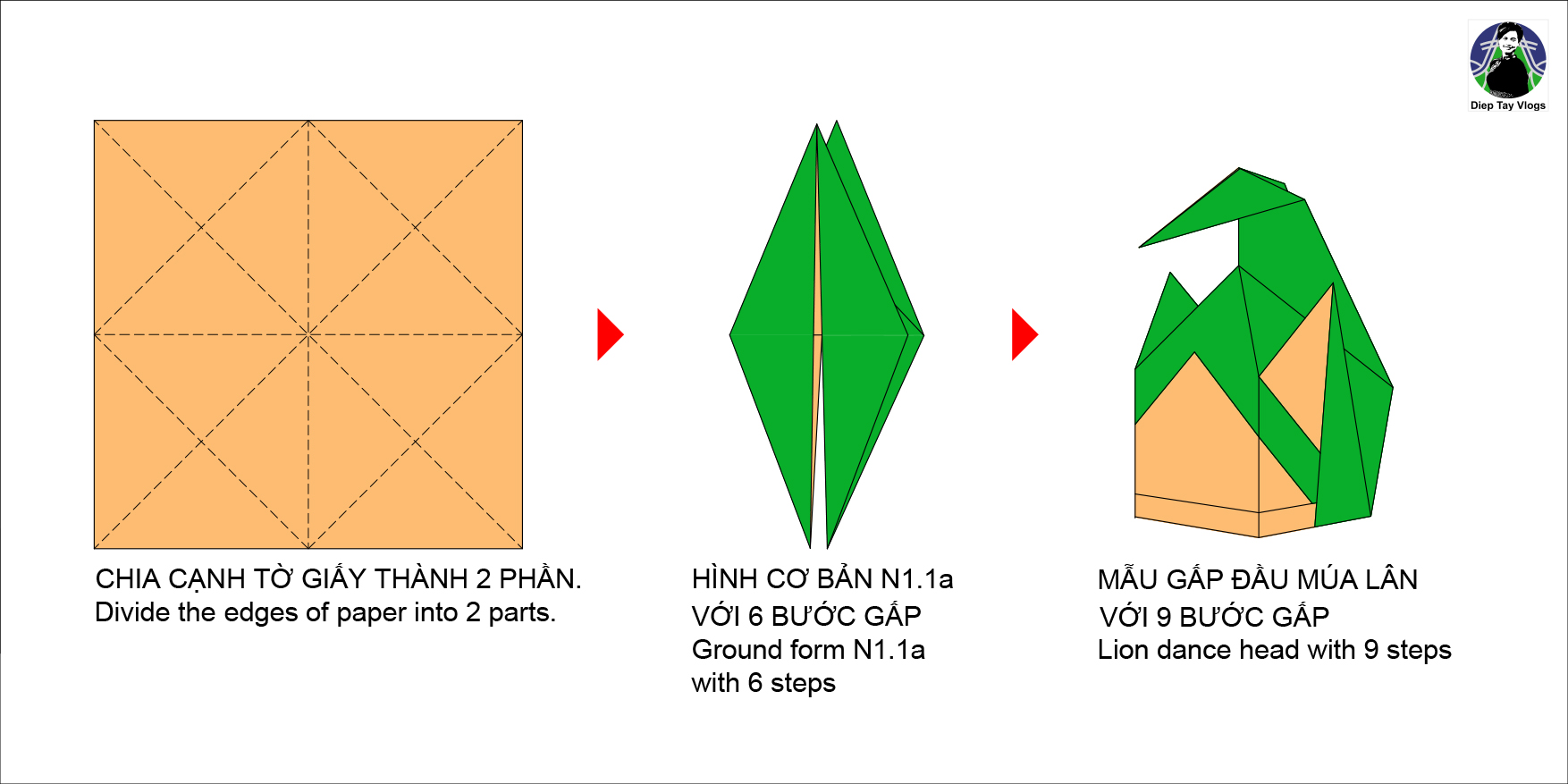 Diep Tay Vlogs

CHIA CẠNH TỜ GIẤY THÀNH 2 PHẦN.
Divide the edges of paper into 2 parts.

HÌNH CƠ BẢN N1.1a
VỚI 6 BƯỚC GẤP
Ground form N1.1a
with 6 steps

MẪU GẤP ĐẦU MÚA LÂN
VỚI 9 BƯỚC GẤP
Lion dance head with 9 steps