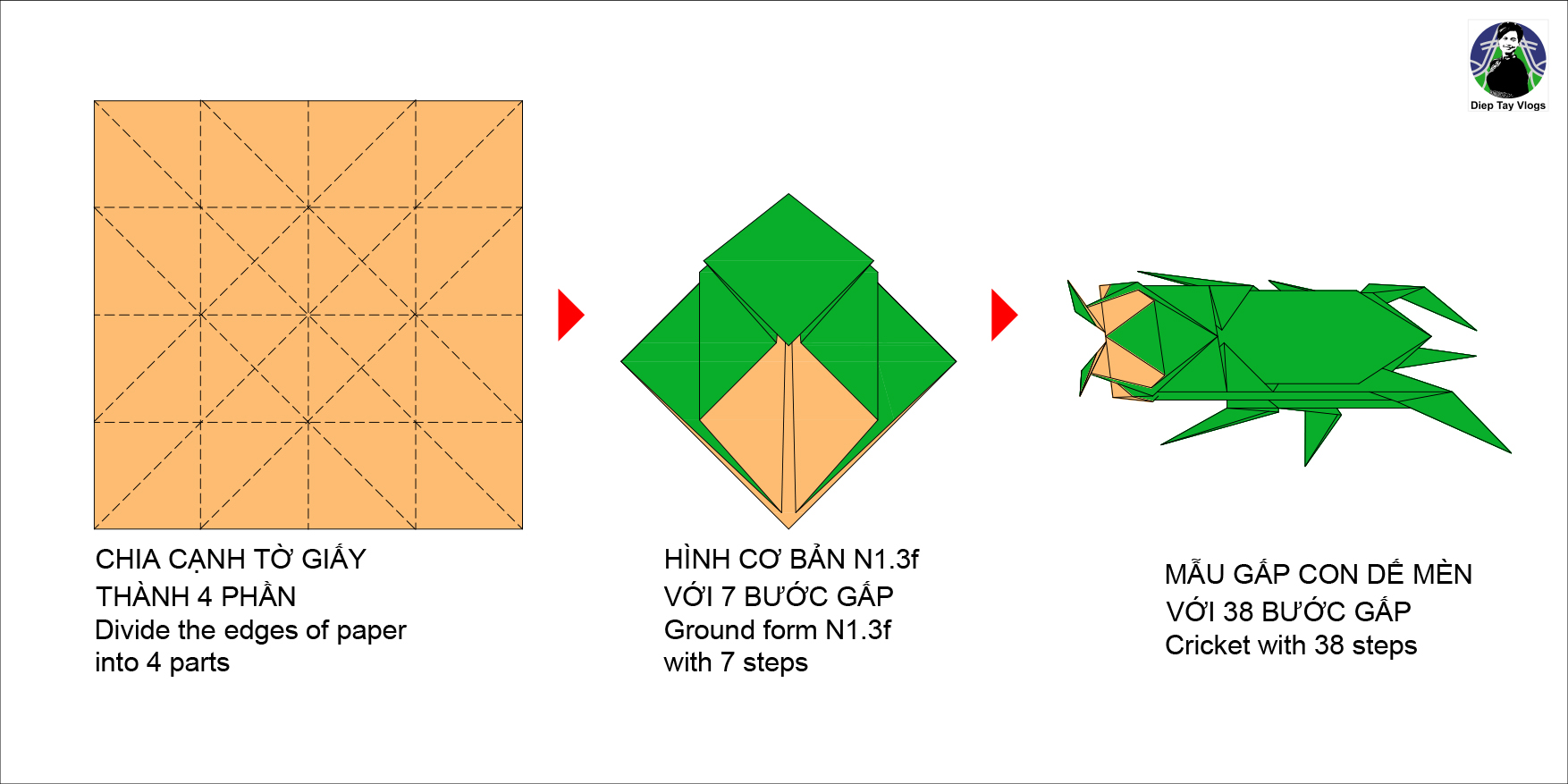 Diep Tay Vlogs

CHIA CẠNH TỜ GIẤY
THÀNH 4 PHẦN
Divide the edges of paper
into 4 parts

HÌNH CƠ BẢN N1.3f
VỚI 7 BƯỚC GẤP
Ground form N1.3f
with 7 steps

MẪU GẤP CON DẾ MÈN
VỚI 38 BƯỚC GẤP
Cricket with 38 steps