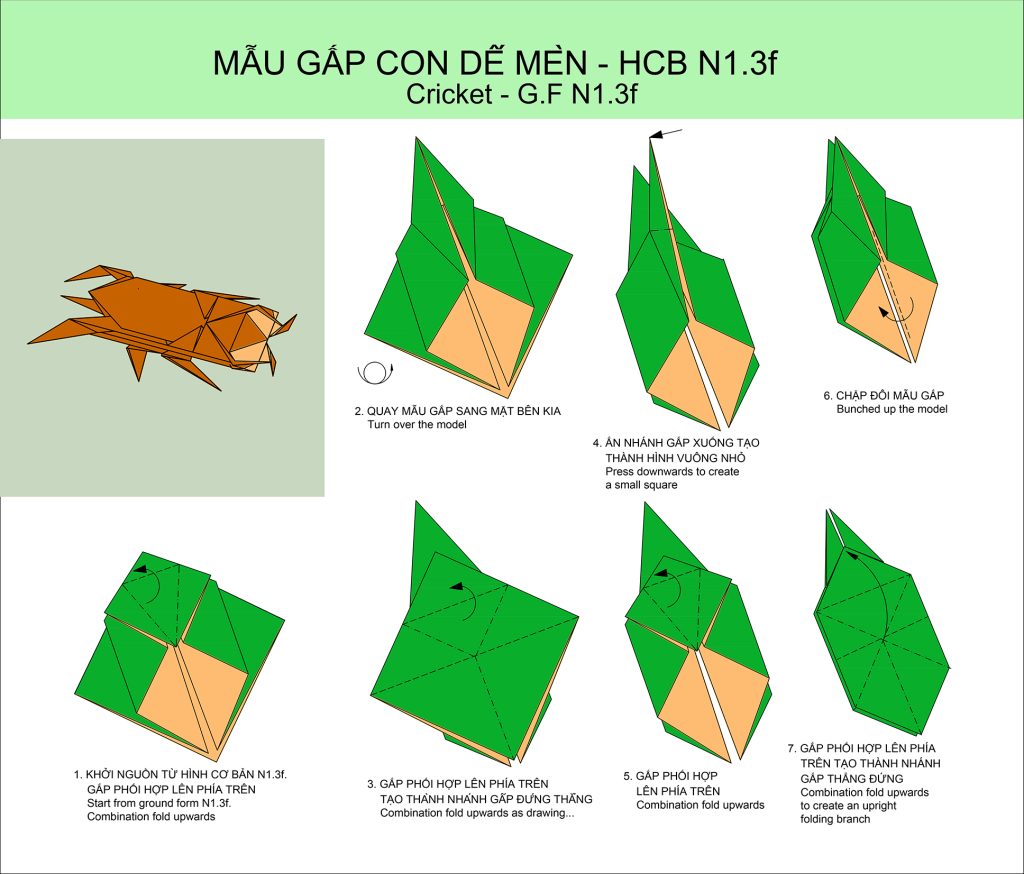 MẪU GẤP CON DẾ MÈN - HCB N1.3f
Cricket - G.F N1.3f

2. QUAY MẪU GẤP SANG MẶT BÊN KIA
Turn over the model

4. ẤN NHÁNH GẤP XUỐNG TẠO THÀNH HÌNH VUÔNG NHỎ
Press downwards to create a small square

6. CHẬP ĐÔI MẪU GẤP
Bunched up the model

1. KHỞI NGUỒN TỪ HÌNH CƠ BẢN N1.3f. GẤP PHỐI HỢP LÊN PHÍA TRÊN
Start from ground form N1.3f. Combination fold upwards

3. GẤP PHỐI HỢP LÊN PHÍA TRÊN TẠO THÀNH NHÁNH GẤP ĐỨNG THẲNG
Combination fold upwards as drawing...

5. GẤP PHỐI HỢP LÊN PHÍA TRÊN
Combination fold upwards

7. GẤP PHỐI HỢP LÊN PHÍA TRÊN TẠO THÀNH NHÁNH GẤP THẲNG ĐỨNG
Combination fold upwards to create an upright folding branch