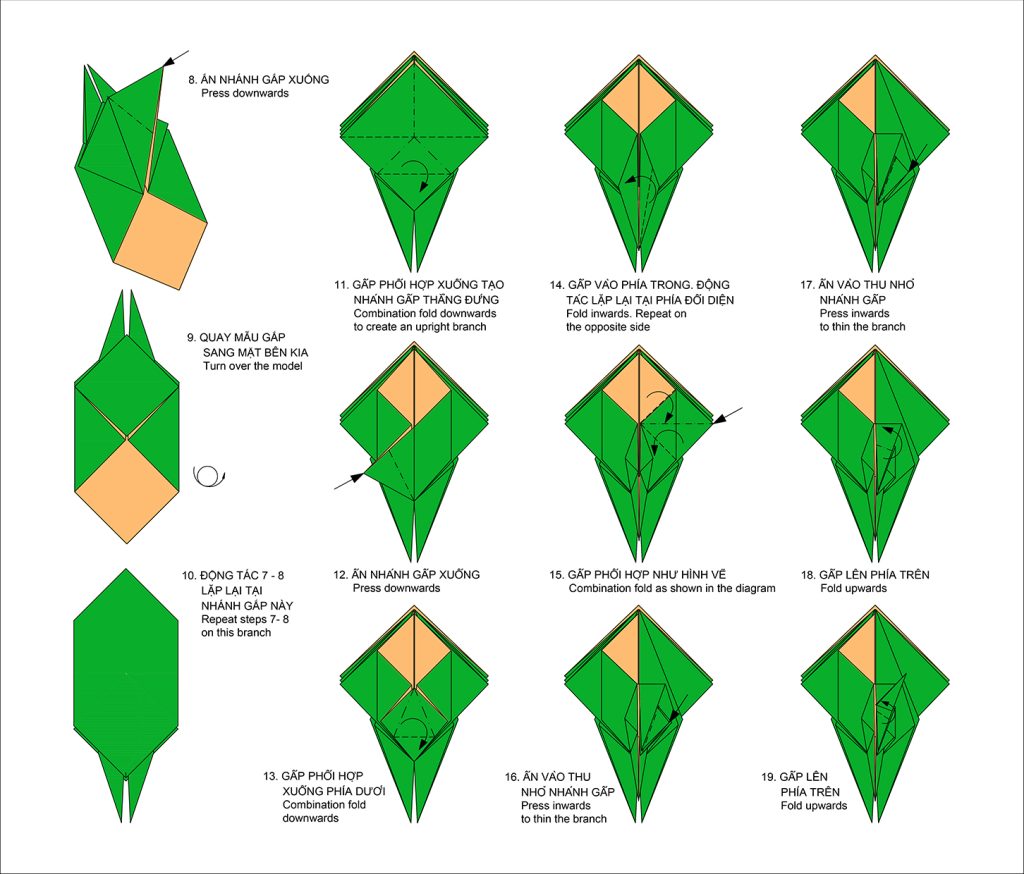 8. ẤN NHÁNH GẤP XUỐNG
Press downwards

9. QUAY MẪU GẤP SANG MẶT BÊN KIA
Turn over the model

10. ĐỘNG TÁC 7 - 8 LẶP LẠI TẠI NHÁNH GẤP NÀY
Repeat steps 7- 8 on this branch

11. GẤP PHỐI HỢP XUỐNG TẠO NHÁNH GẤP THẲNG ĐỨNG
Combination fold downwards to create an upright branch

12. ẤN NHÁNH GẤP XUỐNG
Press downwards

13. GẤP PHỐI HỢP XUỐNG PHÍA DƯỚI
Combination fold downwards

14. GẤP VÀO PHÍA TRONG. ĐỘNG TÁC LẶP LẠI TẠI PHÍA ĐỐI DIỆN
Fold inwards. Repeat on the opposite side

15. GẤP PHỐI HỢP NHƯ HÌNH VẼ
Combination fold as shown in the diagram

16. ẤN VÀO THU NHỎ NHÁNH GẤP
Press inwards to thin the branch

17. ẤN VÀO THU NHỎ NHÁNH GẤP
Press inwards to thin the branch

18. GẤP LÊN PHÍA TRÊN
Fold upwards

19. GẤP LÊN PHÍA TRÊN
Fold upwards